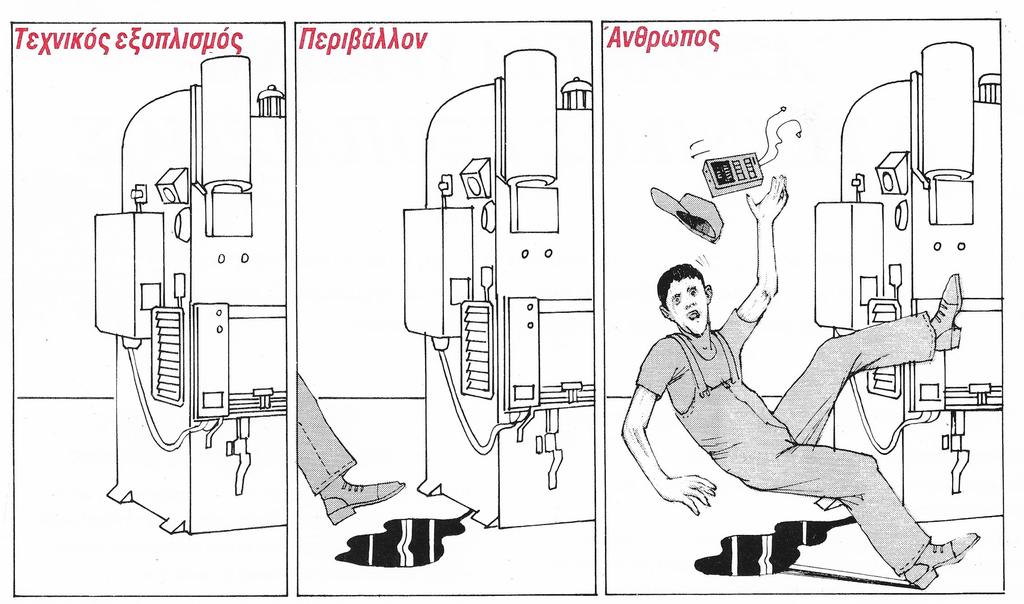 Τεχνικός εξοπλισμός

Περιβάλλον

Άνθρωπος