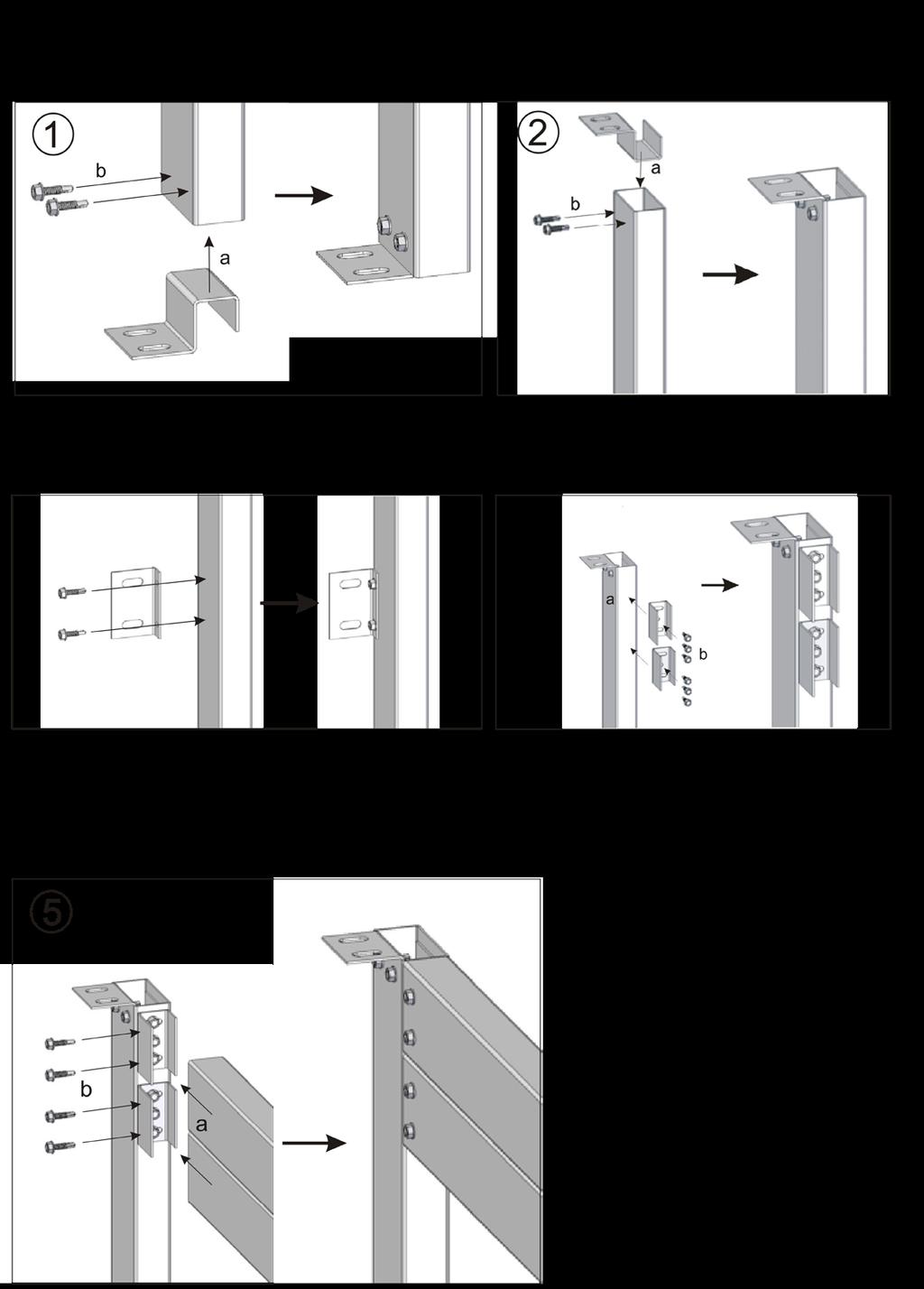 1
b
a

2
a
b

a
b

5
b
a