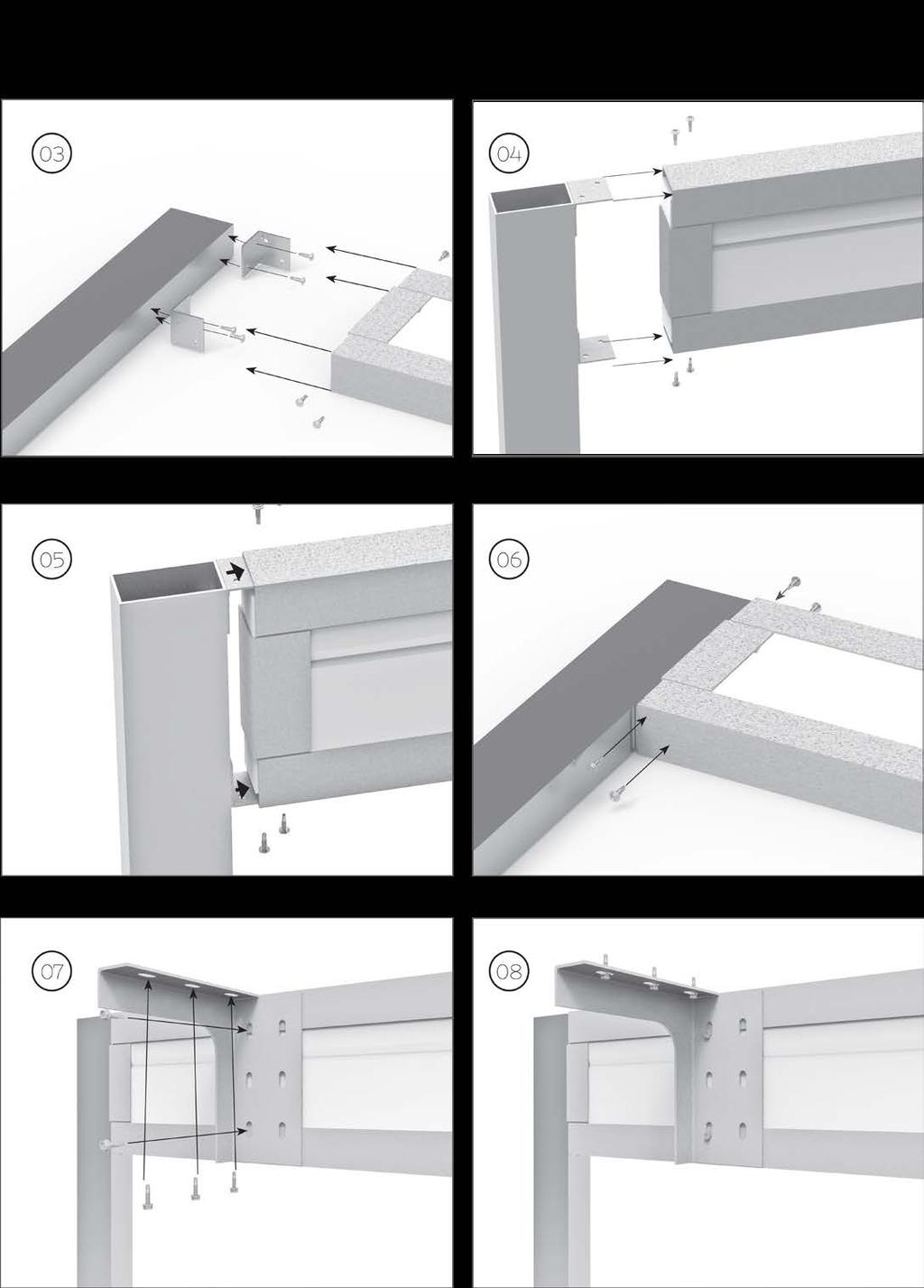 03

04

05

06

07

08