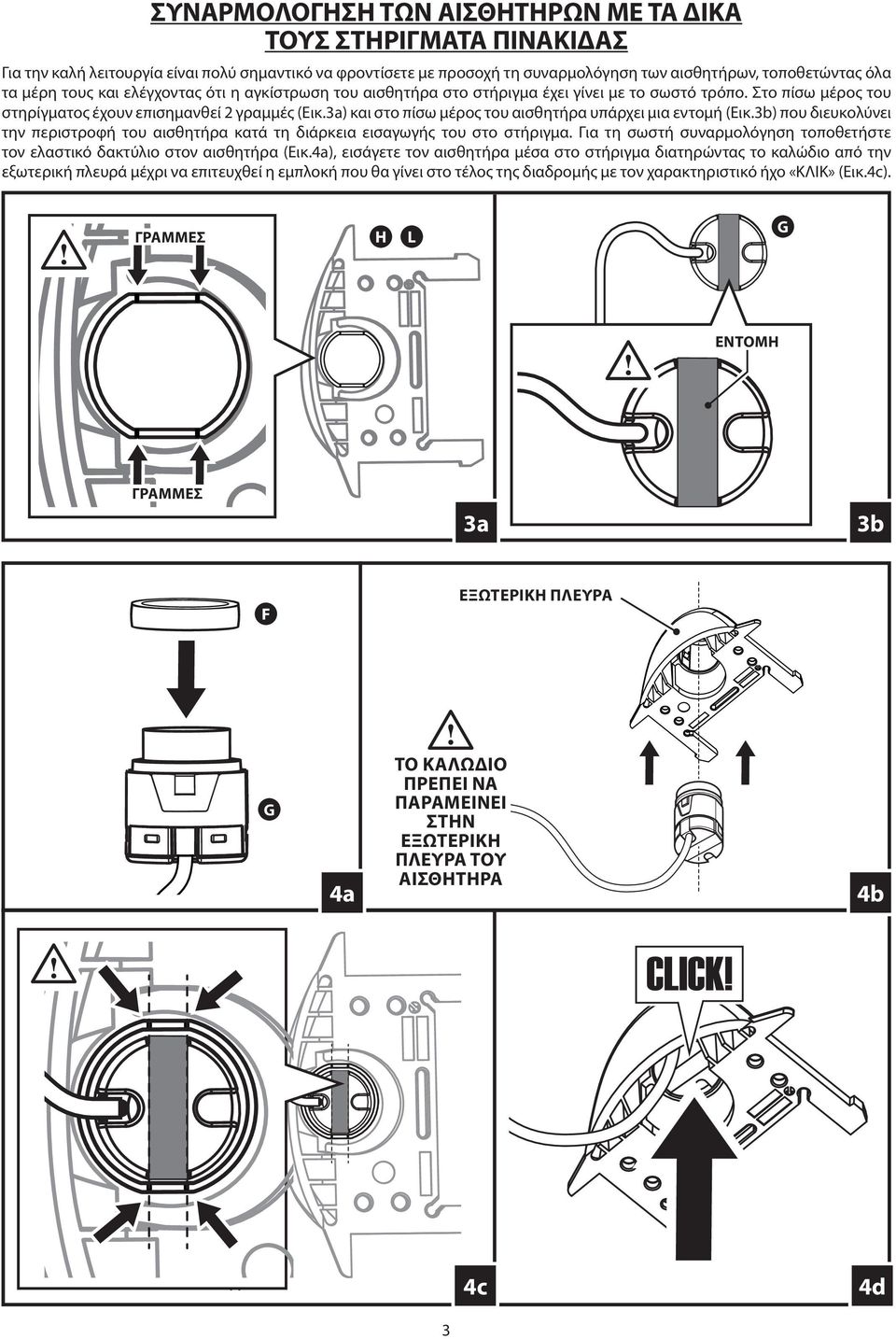 ΣΥΝΑΡΜΟΛΟΓΗΣΗ ΤΩΝ ΑΙΣΘΗΤΗΡΩΝ ΜΕ ΤΑ ΔΙΚΑ ΤΟΥΣ ΣΤΗΡΙΓΜΑΤΑ ΠΙΝΑΚΙΔΑΣ

Για την καλή λειτουργία είναι πολύ σημαντικό να φροντίσετε με προσοχή τη συναρμολόγηση των αισθητήρων, τοποθετώντας όλα τα μέρη τους και ελέγχοντας ότι η αγκίστρωση του αισθητήρα στο στήριγμα έχει γίνει με το σωστό τρόπο. Στο πίσω μέρος του στηρίγματος έχουν επισημανθεί 2 γραμμές (Εικ.3a) και στο πίσω μέρος του αισθητήρα υπάρχει μια εντομή (Εικ.3b) που διευκολύνει την περιστροφή του αισθητήρα κατά τη διάρκεια εισαγωγής του στο στήριγμα. Για τη σωστή συναρμολόγηση τοποθετήστε τον ελαστικό δακτύλιο στον αισθητήρα (Εικ.4a), εισάγετε τον αισθητήρα μέσα στο στήριγμα διατηρώντας το καλώδιο από την εξωτερική πλευρά μέχρι να επιτευχθεί η εμπλοκή που θα γίνει στο τέλος της διαδρομής με τον χαρακτηριστικό ήχο «ΚΛΙΚ» (Εικ.4c).

ΓΡΑΜΜΕΣ
H
L
ΓΡΑΜΜΕΣ
3a
G
ΕΝΤΟΜΗ
3b

F
G
4a
ΕΞΩΤΕΡΙΚΗ ΠΛΕΥΡΑ
ΤΟ ΚΑΛΩΔΙΟ ΠΡΕΠΕΙ ΝΑ ΠΑΡΑΜΕΙΝΕΙ ΣΤΗΝ ΕΞΩΤΕΡΙΚΗ ΠΛΕΥΡΑ ΤΟΥ ΑΙΣΘΗΤΗΡΑ
4b

4c
CLICK!
4d

3