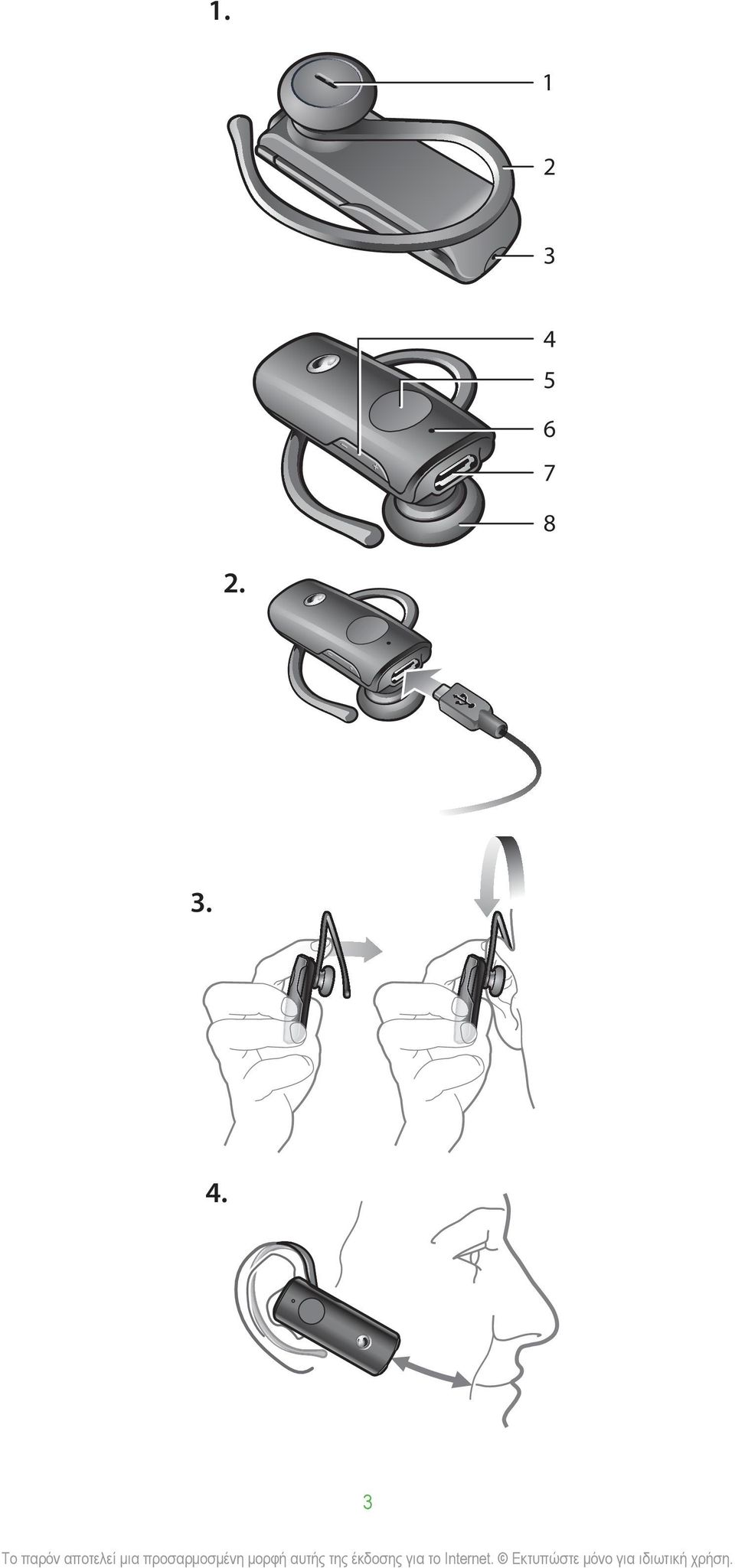 1.

1

2

3

4

5

6

7

8

2.

3.

4.

3

Το παρόν αποτελεί μια προσαρμοσμένη μορφή αυτής της έκδοσης για το Internet. © Εκτυπώστε μόνο για ιδιωτική χρήση.