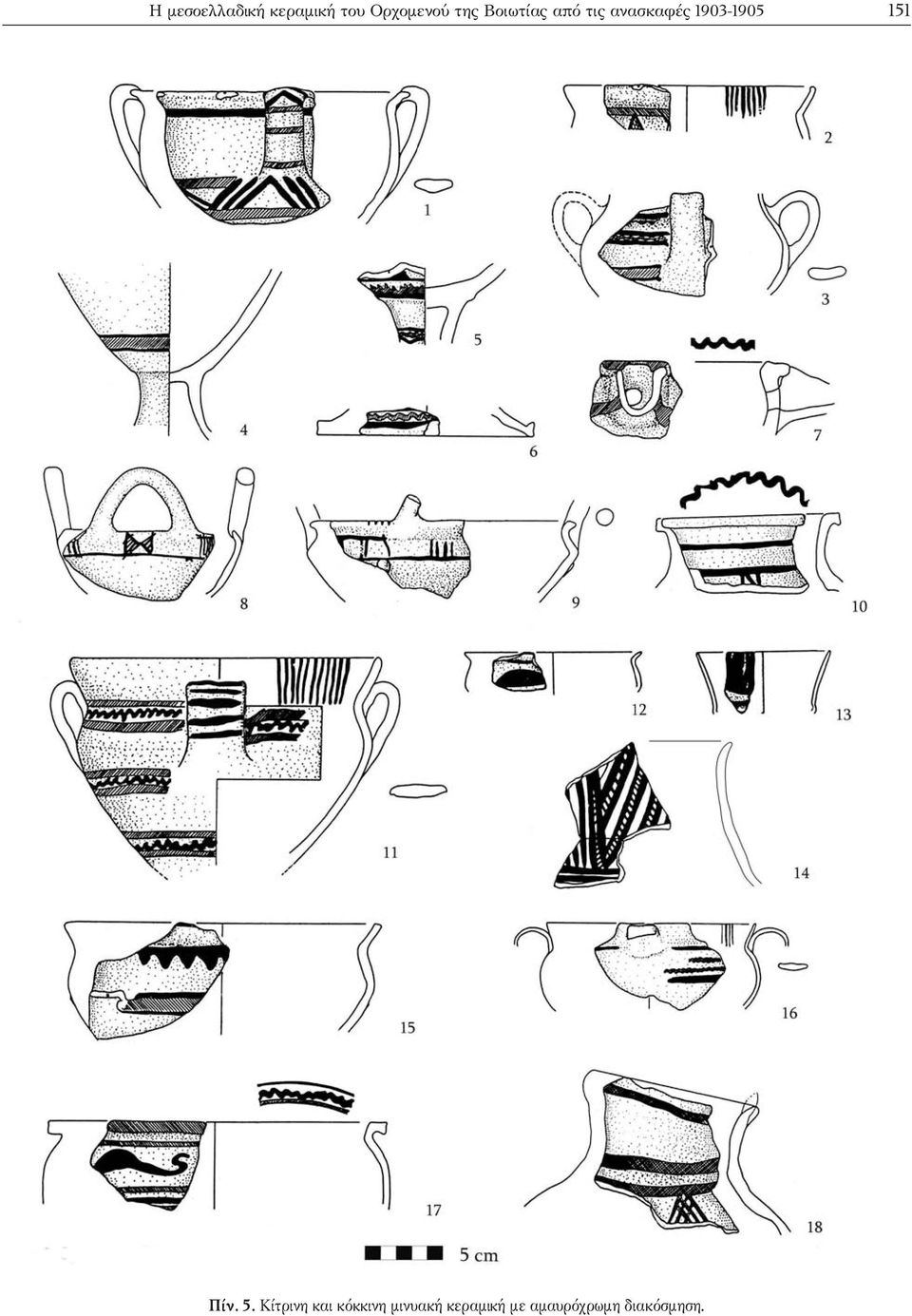 Η μεσοελλαδική κεραμική του Ορχομενού της Βοιωτίας από τις ανασκαφές 1903-1905 151

1

2

3

4

5

6

7

8

9

10

11

12

13

14

15

16

17

18

5 cm

Πίν. 5. Κίτρινη και κόκκινη μινυακή κεραμική με αμαυρόχρωμη διακόσμηση.