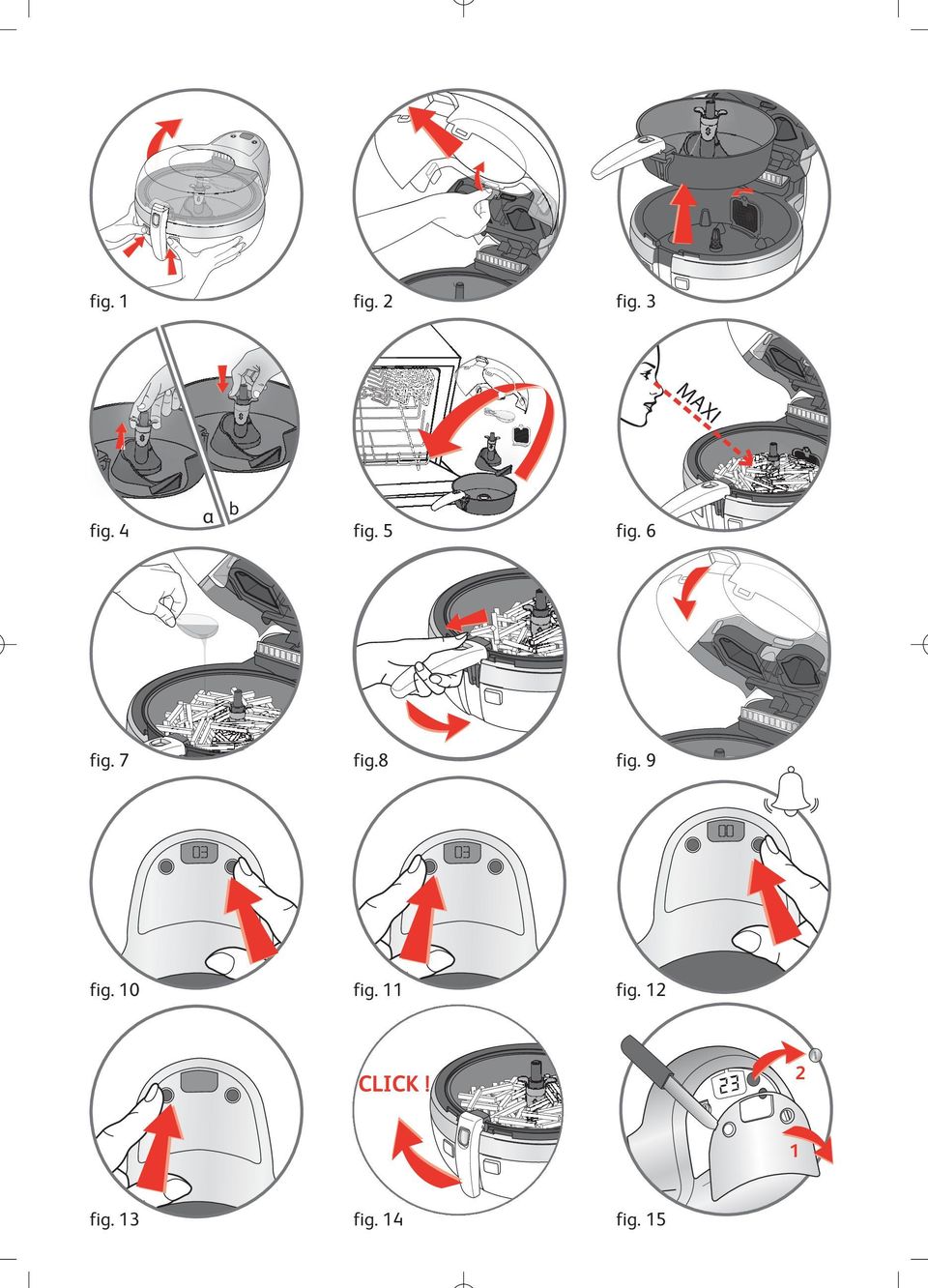 fig. 1

fig. 2

fig. 3

a

b

fig. 4

fig. 5

MAXI

fig. 6

fig. 7

fig.8

fig. 9

03

fig. 10

03

fig. 11

00

fig. 12

fig. 13

CLICK !

fig. 14

23

2

1

fig. 15