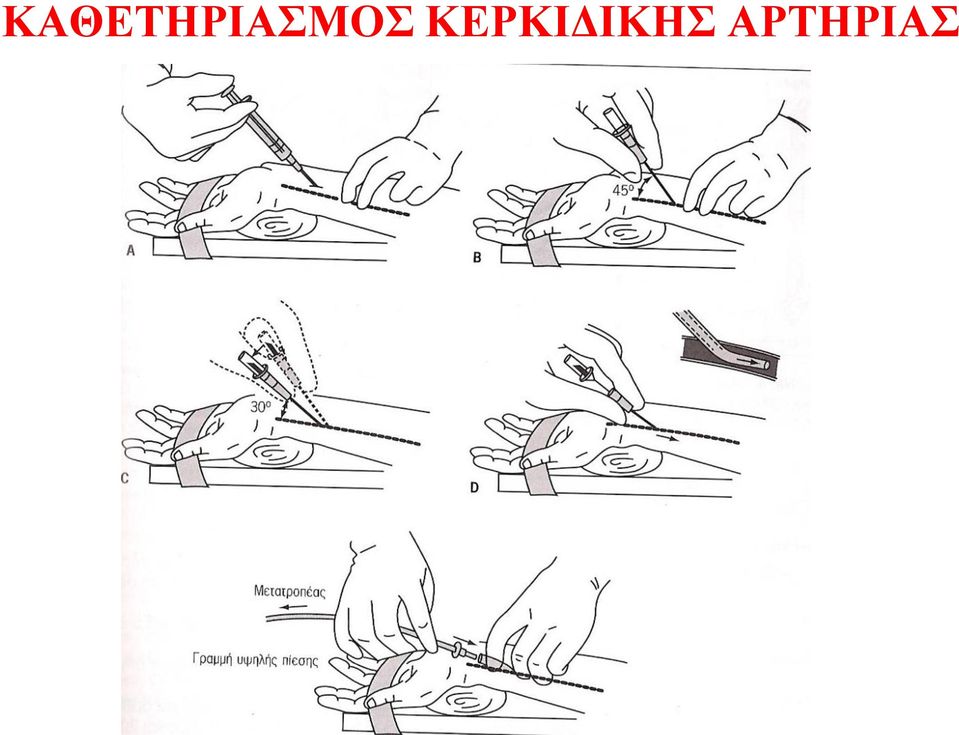 ΚΑΘΕΤΗΡΙΑΣΜΟΣ ΚΕΡΚΙΔΙΚΗΣ ΑΡΤΗΡΙΑΣ

A

45°

B

30°

C

D

Μετατροπέας

Γραμμή υψηλής πίεσης