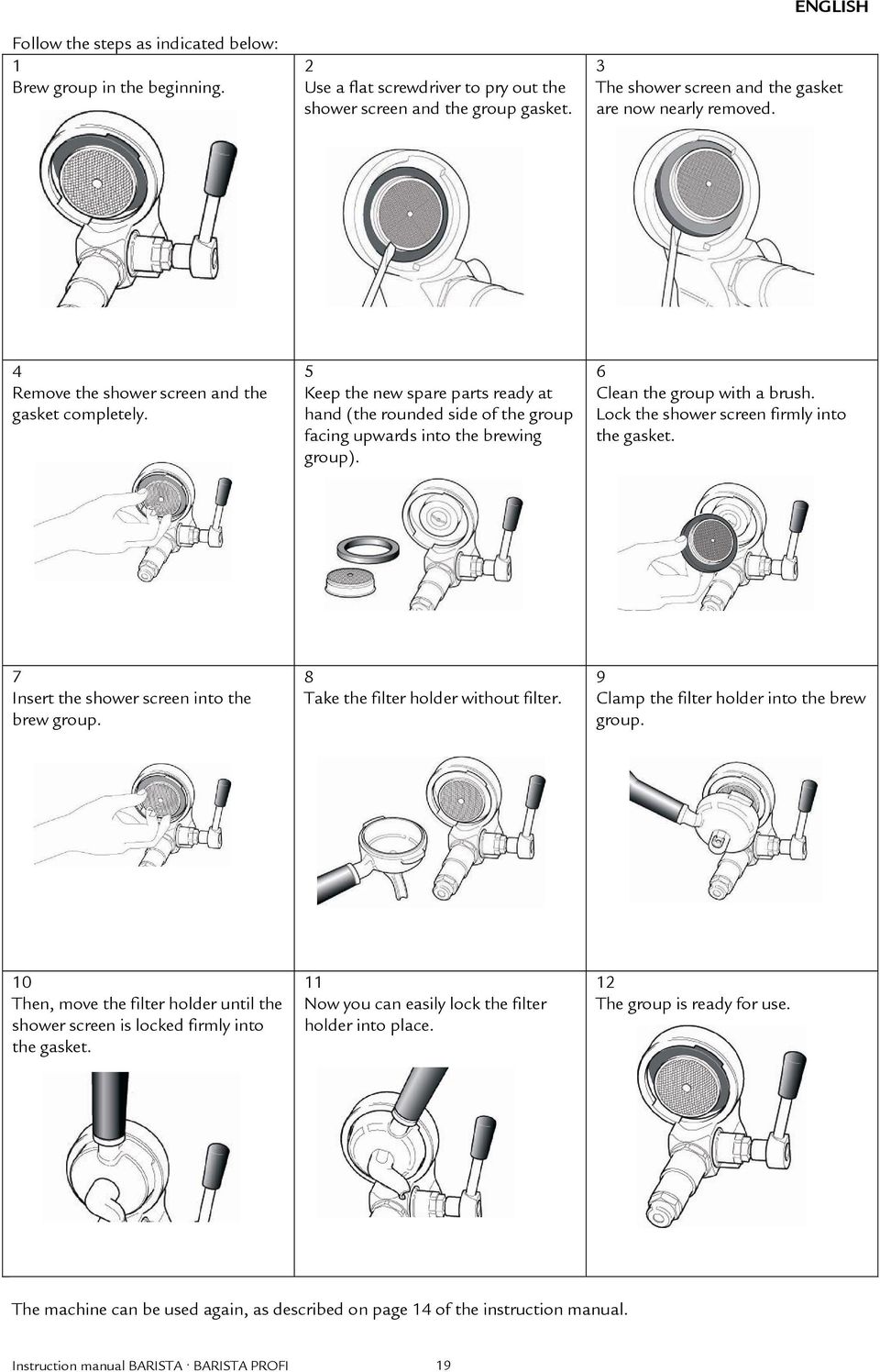 ENGLISH

Follow the steps as indicated below:

| 1 Brew group in the beginning. | 2 Use a flat screwdriver to pry out the shower screen and the group gasket. | 3 The shower screen and the gasket are now nearly removed. |
|---|---|---|
| 4 Remove the shower screen and the gasket completely. | 5 Keep the new spare parts ready at hand (the rounded side of the group facing upwards into the brewing group). | 6 Clean the group with a brush. Lock the shower screen firmly into the gasket. |
| 7 Insert the shower screen into the brew group. | 8 Take the filter holder without filter. | 9 Clamp the filter holder into the brew group. |
| 10 Then, move the filter holder until the shower screen is locked firmly into the gasket. | 11 Now you can easily lock the filter holder into place. | 12 The group is ready for use. |

The machine can be used again, as described on page 14 of the instruction manual.

Instruction manual BARISTA · BARISTA PROFI 19