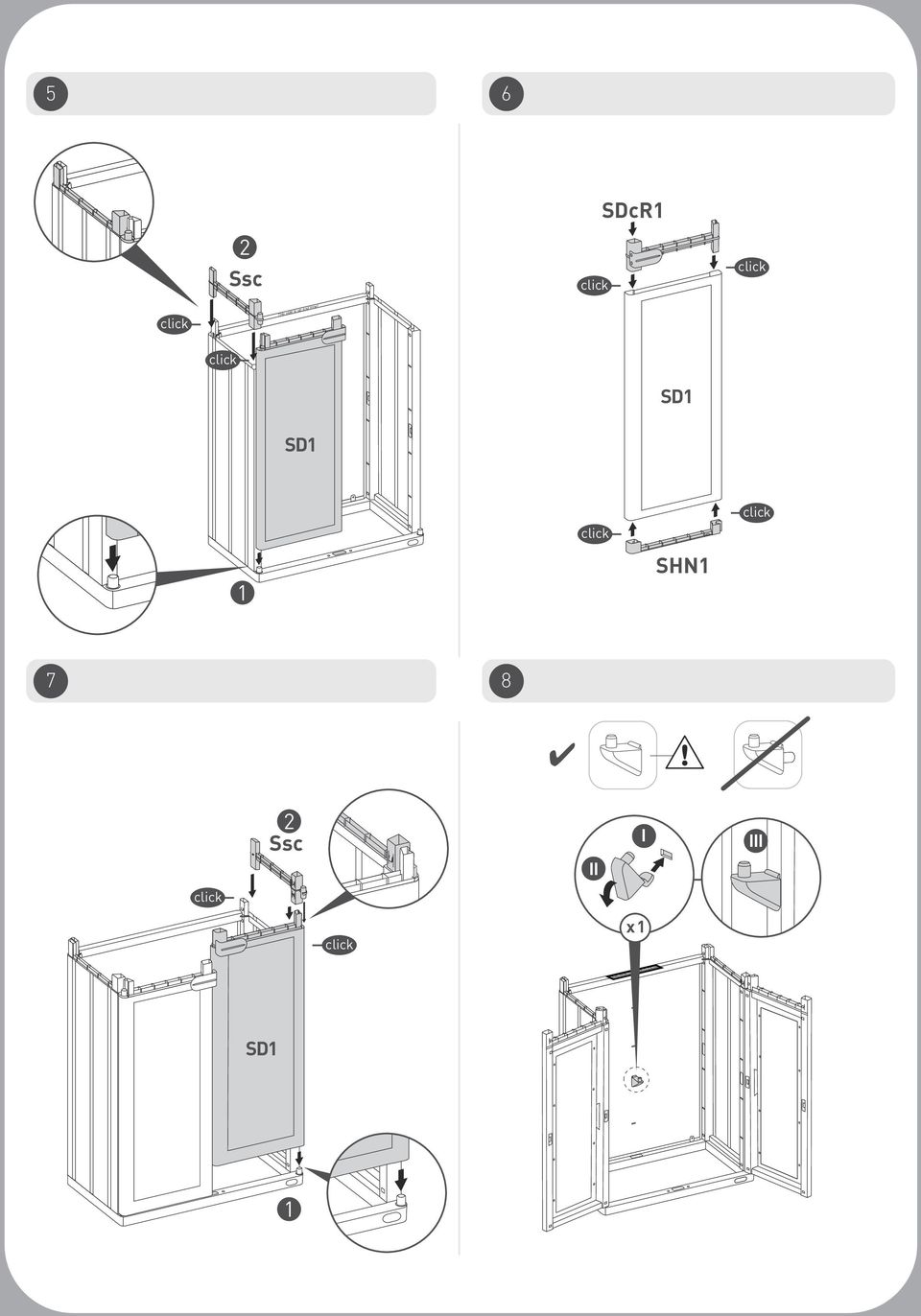 5

2
Ssc
click
click
SD1
1

6

SDcR1
click
click
SD1
click
click
SHN1

7

2
Ssc
click
click
SD1
1

8

I
II
III
x1