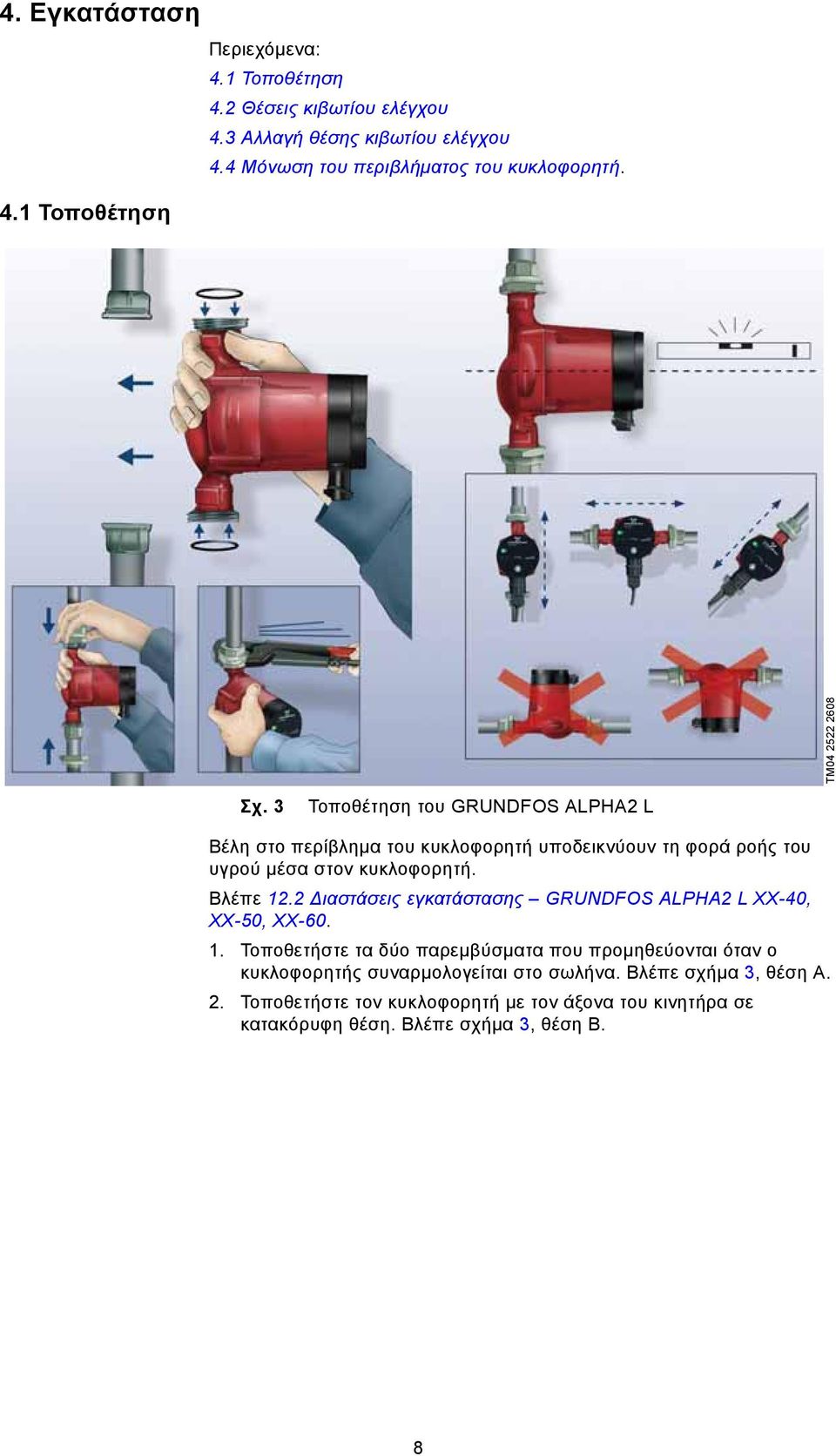 4. Εγκατάσταση

Περιεχόμενα:
4.1 Τοποθέτηση
4.2 Θέσεις κιβωτίου ελέγχου
4.3 Αλλαγή θέσης κιβωτίου ελέγχου
4.4 Μόνωση του περιβλήματος του κυκλοφορητή.

4.1 Τοποθέτηση

TM04 2522 2608

Σχ. 3 Τοποθέτηση του GRUNDFOS ALPHA2 L

Βέλη στο περίβλημα του κυκλοφορητή υποδεικνύουν τη φορά ροής του υγρού μέσα στον κυκλοφορητή.

Βλέπε 12.2 Διαστάσεις εγκατάστασης – GRUNDFOS ALPHA2 L XX-40, XX-50, XX-60.

1. Τοποθετήστε τα δύο παρεμβύσματα που προμηθεύονται όταν ο κυκλοφορητής συναρμολογείται στο σωλήνα. Βλέπε σχήμα 3, θέση A.

2. Τοποθετήστε τον κυκλοφορητή με τον άξονα του κινητήρα σε κατακόρυφη θέση. Βλέπε σχήμα 3, θέση B.

8