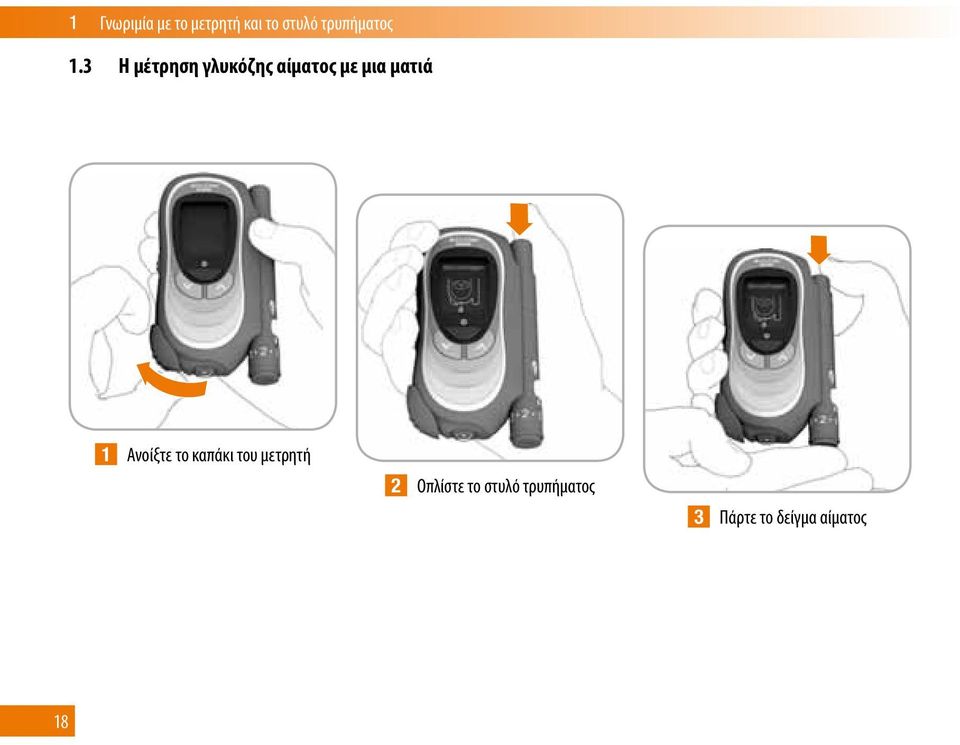 1 Γνωριμία με το μετρητή και το στυλό τρυπήματος

1.3 Η μέτρηση γλυκόζης αίματος με μια ματιά

1 Ανοίξτε το καπάκι του μετρητή

2 Οπλίστε το στυλό τρυπήματος

3 Πάρτε το δείγμα αίματος

18