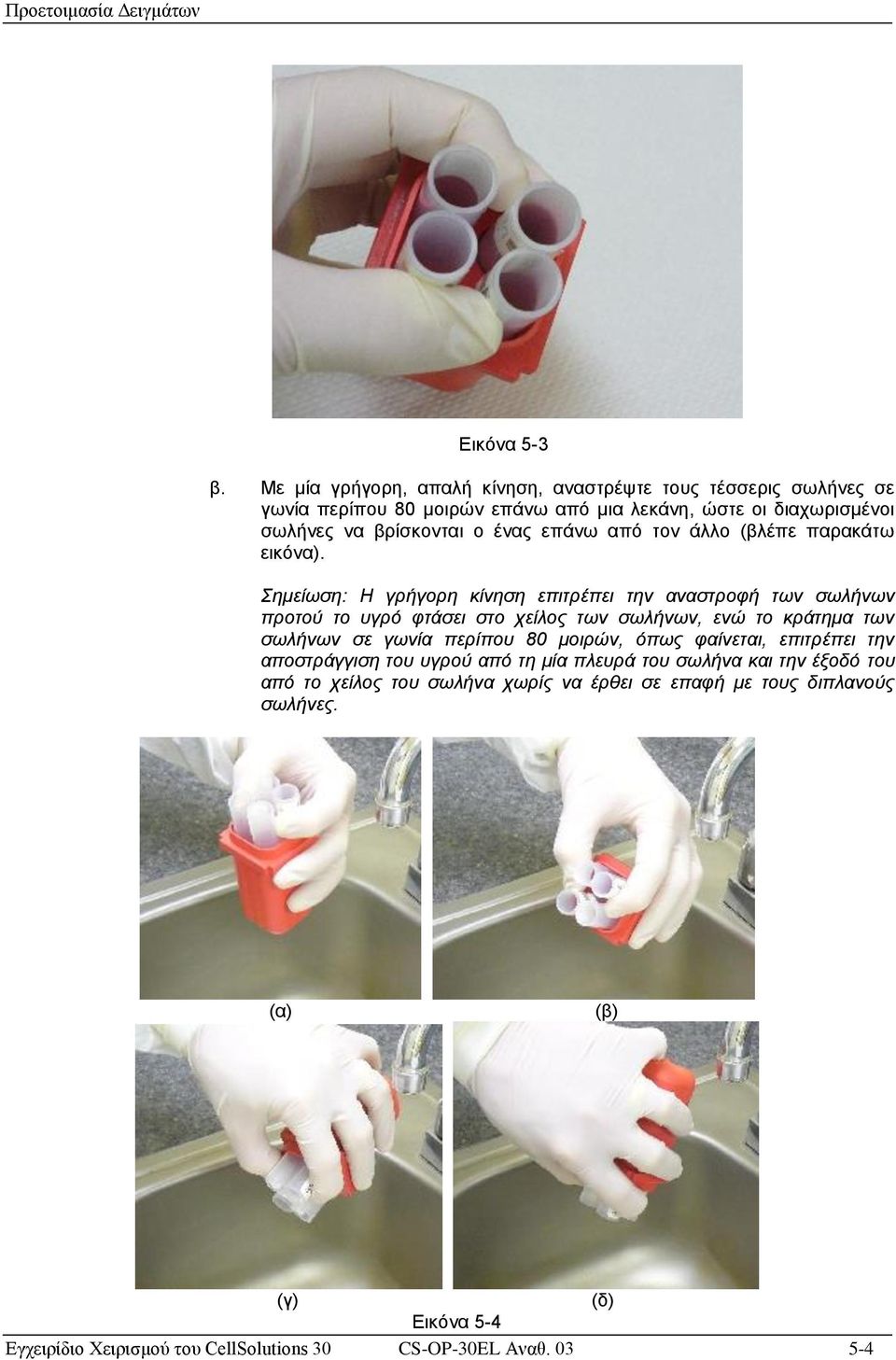 Προετοιμασία Δειγμάτων

Εικόνα 5-3

β. Με μία γρήγορη, απαλή κίνηση, αναστρέψτε τους τέσσερις σωλήνες σε γωνία περίπου 80 μοιρών επάνω από μια λεκάνη, ώστε οι διαχωρισμένοι σωλήνες να βρίσκονται ο ένας επάνω από τον άλλο (βλέπε παρακάτω εικόνα).

Σημείωση: Η γρήγορη κίνηση επιτρέπει την αναστροφή των σωλήνων προτού το υγρό φτάσει στο χείλος των σωλήνων, ενώ το κράτημα των σωλήνων σε γωνία περίπου 80 μοιρών, όπως φαίνεται, επιτρέπει την αποστράγγιση του υγρού από τη μία πλευρά του σωλήνα και την έξοδό του από το χείλος του σωλήνα χωρίς να έρθει σε επαφή με τους διπλανούς σωλήνες.

(α)

(β)

(γ)

(δ)

Εικόνα 5-4

Εγχειρίδιο Χειρισμού του CellSolutions 30 CS-OP-30EL Αναθ. 03 5-4