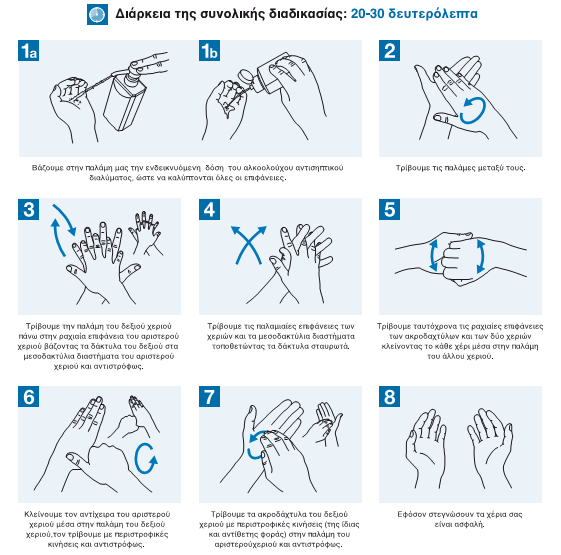 Διάρκεια της συνολικής διαδικασίας: 20-30 δευτερόλεπτα

1a

1b

Βάζουμε στην παλάμη μας την ενδεικνυόμενη δόση του αλκοολούχου αντισηπτικού διαλύματος, ώστε να καλύπτονται όλες οι επιφάνειες.

2

Τρίβουμε τις παλάμες μεταξύ τους.

3

Τρίβουμε την παλάμη του δεξιού χεριού πάνω στην ραχιαία επιφάνεια του αριστερού χεριού βάζοντας τα δάκτυλα του δεξιού στα μεσοδακτύλια διαστήματα του αριστερού χεριού και αντιστρόφως.

4

Τρίβουμε τις παλαμιαίες επιφάνειες των χεριών και τα μεσοδακτύλια διαστήματα τοποθετώντας τα δάκτυλα σταυρωτά.

5

Τρίβουμε ταυτόχρονα τις ραχιαίες επιφάνειες των ακροδαχτύλων και των δύο χεριών κλείνοντας το κάθε χέρι μέσα στην παλάμη του άλλου χεριού.

6

Κλείνουμε τον αντίχειρα του αριστερού χεριού μέσα στην παλάμη του δεξιού χεριού,τον τρίβουμε με περιστροφικές κινήσεις και αντιστρόφως.

7

Τρίβουμε τα ακροδάχτυλα του δεξιού χεριού με περιστροφικές κινήσεις (της ίδιας και αντίθετης φοράς) στην παλάμη του αριστερούχεριού και αντιστρόφως.

8

Εφόσον στεγνώσουν τα χέρια σας είναι ασφαλή.