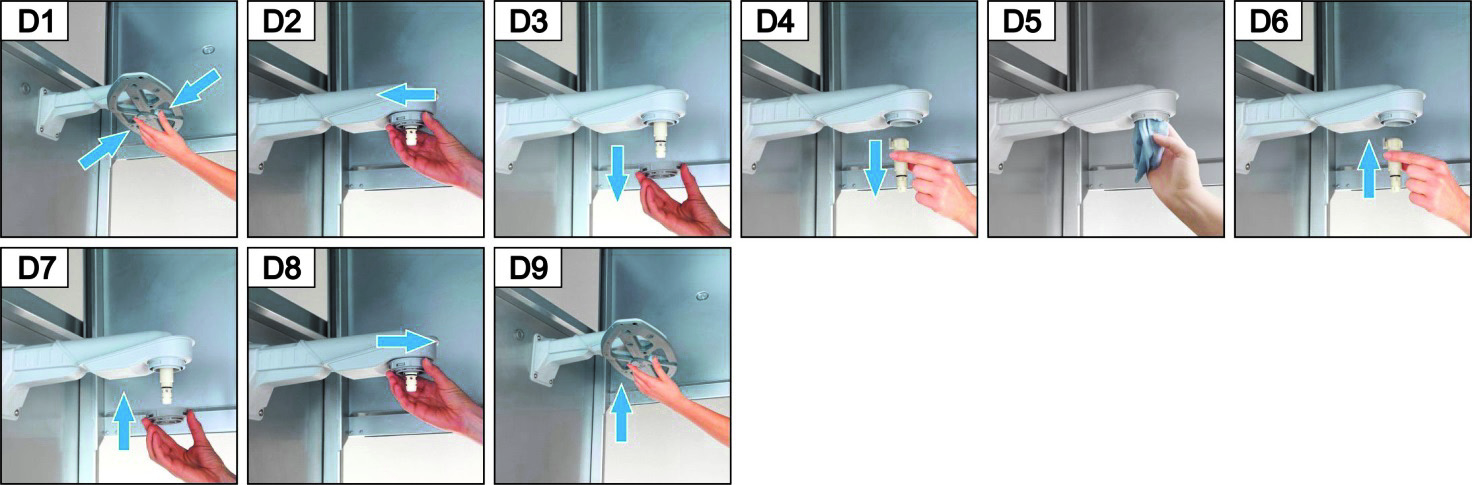 D1
D2
D3
D4
D5
D6
D7
D8
D9