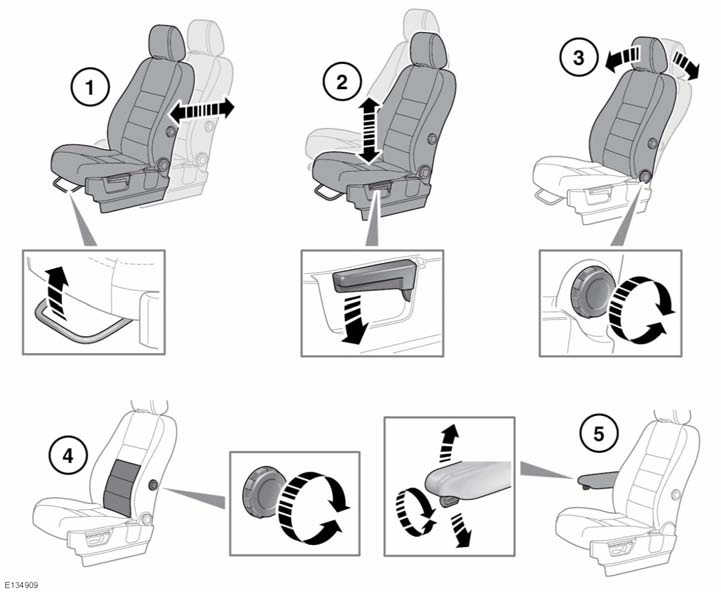 1

2

3

4

5

E134909