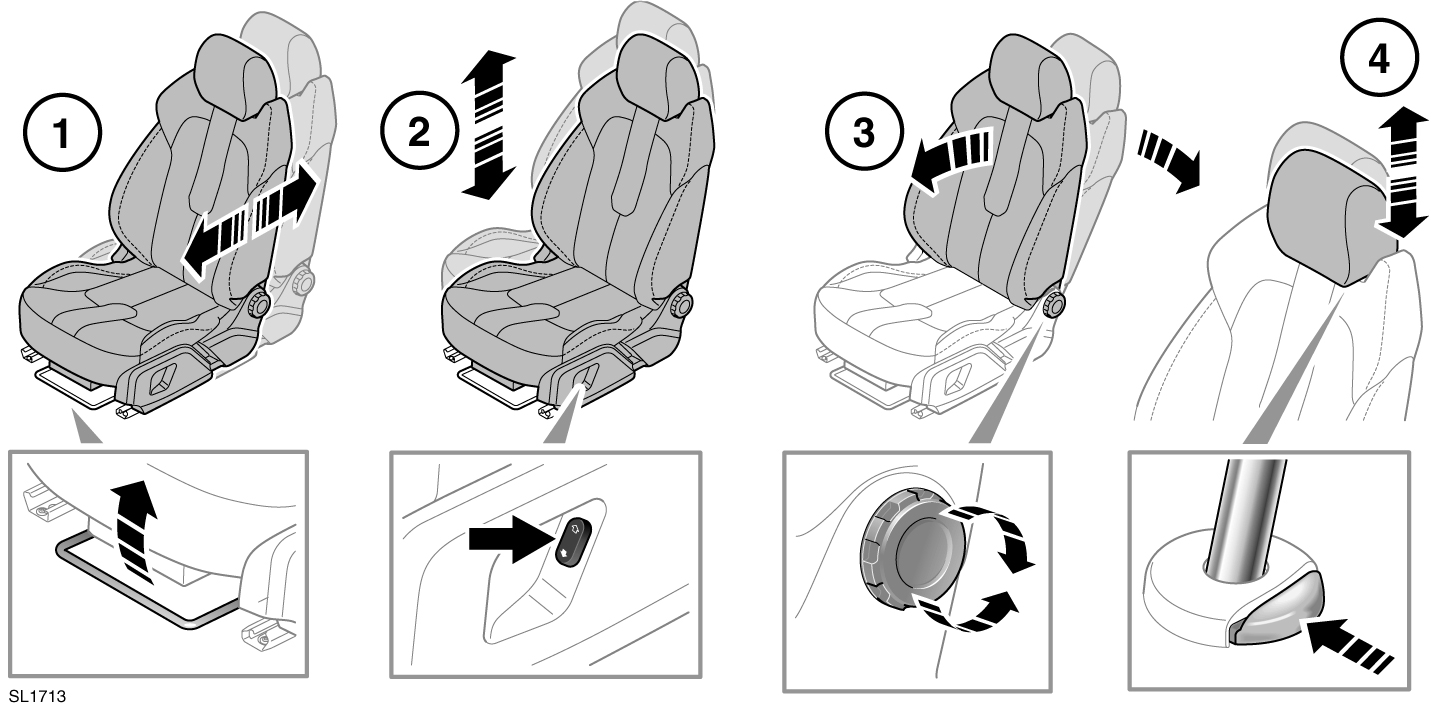 1

2

3

4

SL1713