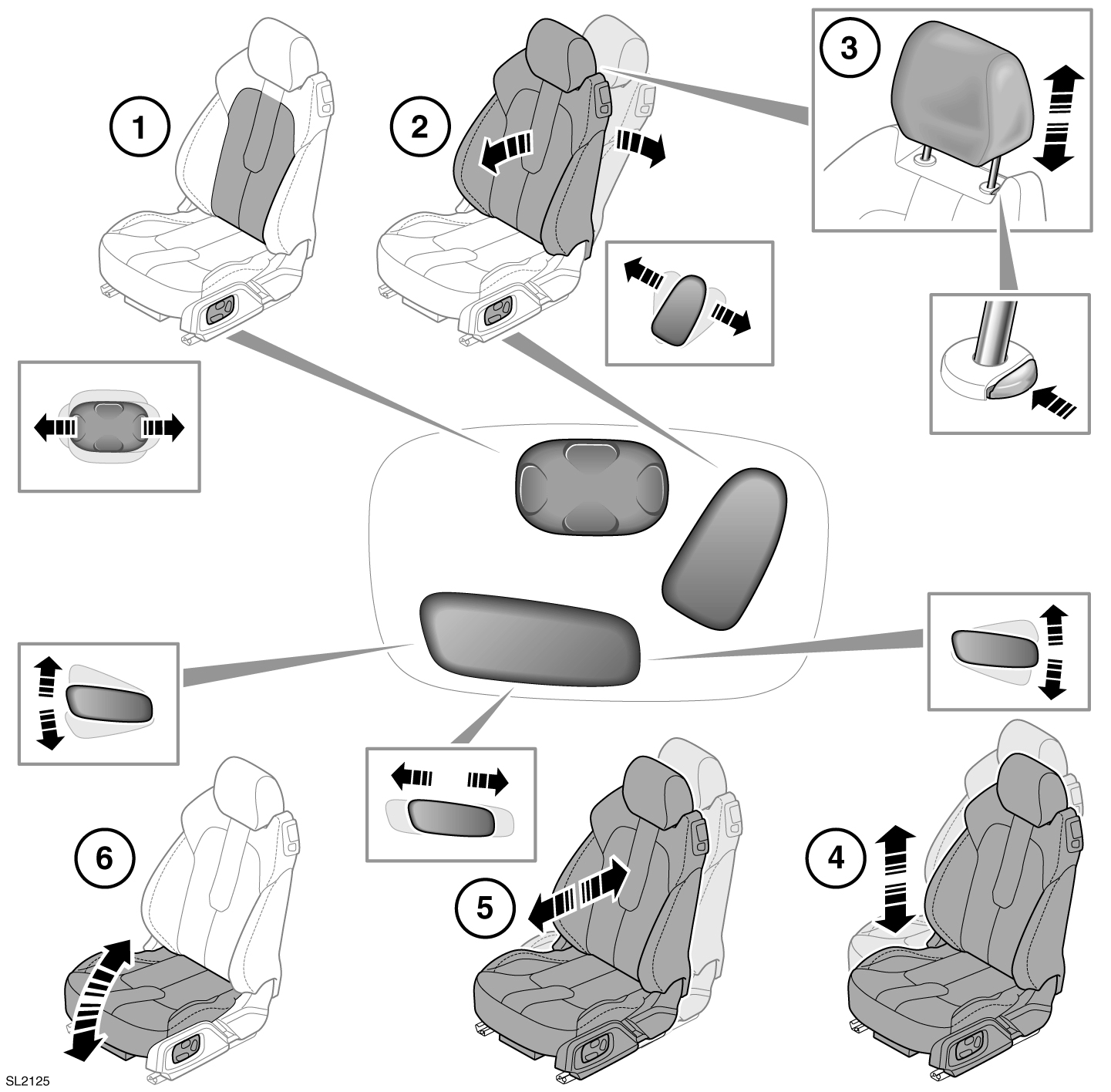 1
2
3
6
5
4
SL2125