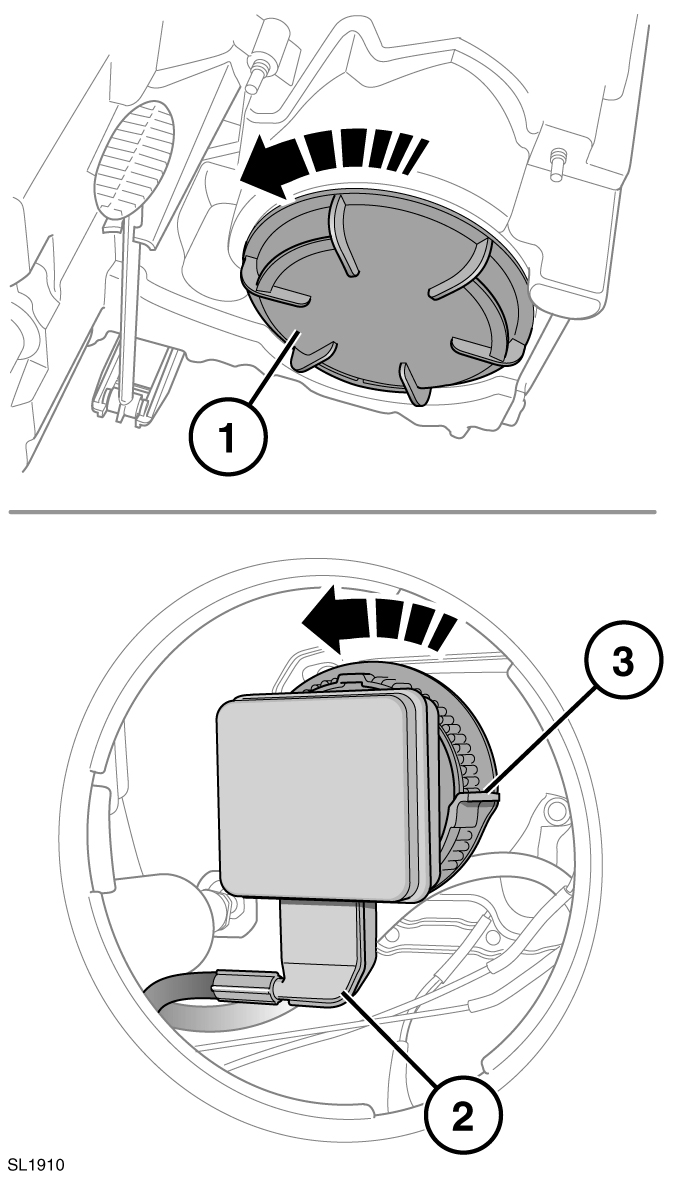 1

3

2

SL1910