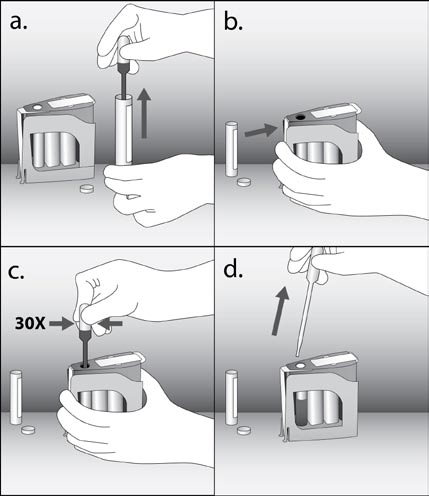 a.

b.

c.

30X

d.