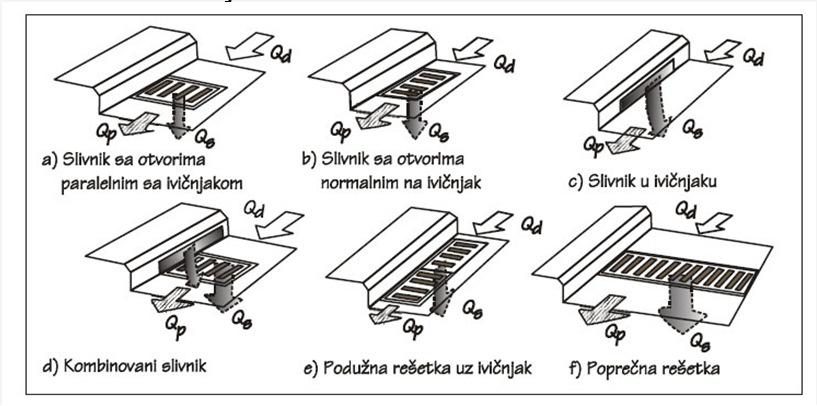 $Q_d$
$Q_p$
$Q_s$
a) Slivnik sa otvorima paralelnim sa ivičnjakom

$Q_d$
$Q_p$
$Q_s$
b) Slivnik sa otvorima normalnim na ivičnjak

$Q_d$
$Q_p$
$Q_s$
c) Slivnik u ivičnjaku

$Q_d$
$Q_p$
$Q_s$
d) Kombinovani slivnik

$Q_d$
$Q_p$
$Q_s$
e) Podužna rešetka uz ivičnjak

$Q_d$
$Q_p$
$Q_s$
f) Poprečna rešetka