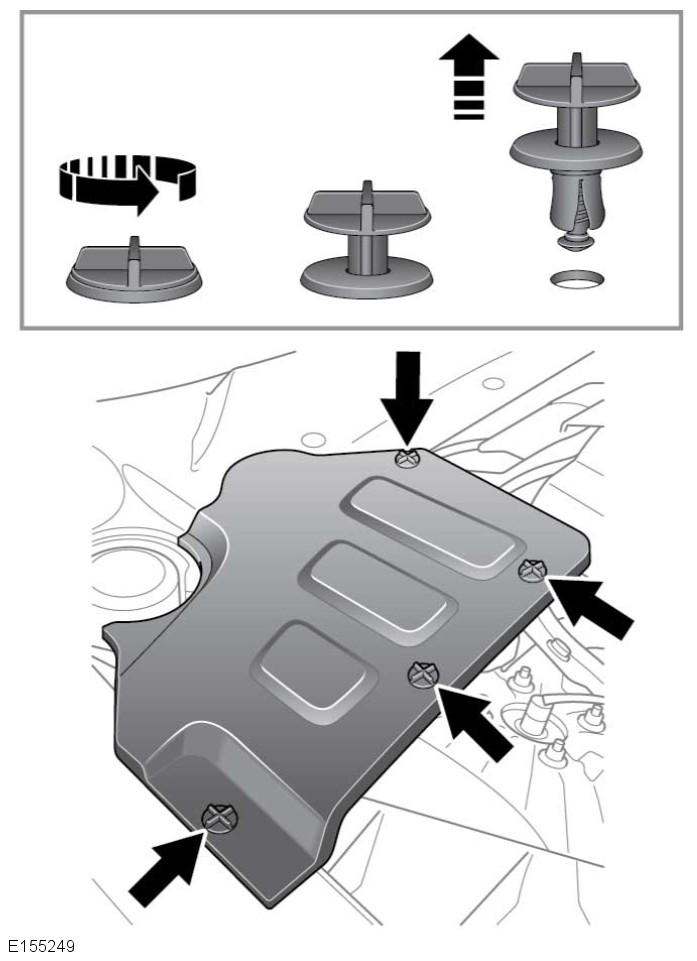 E155249