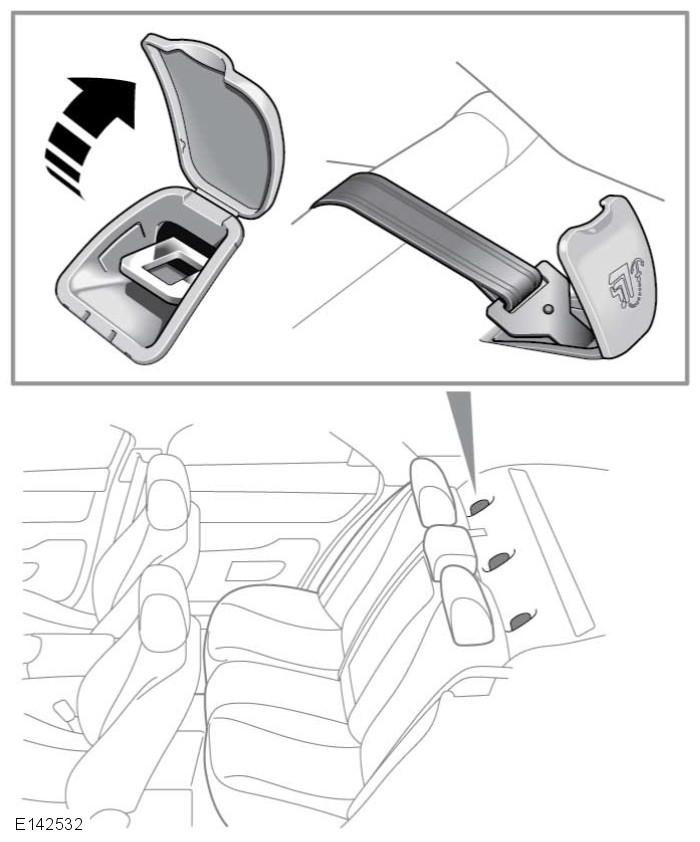 E142532