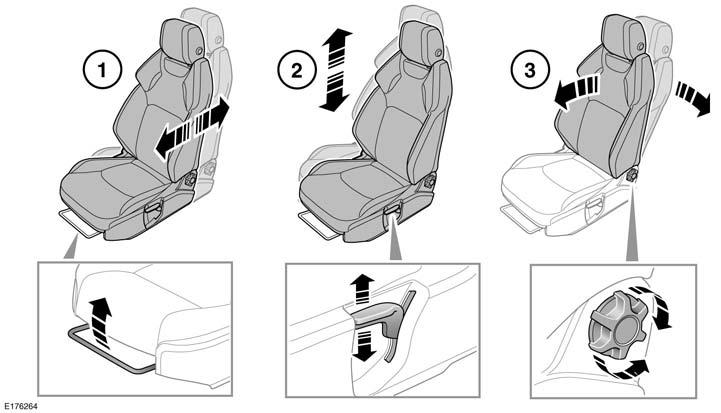 1

2

3

E176264