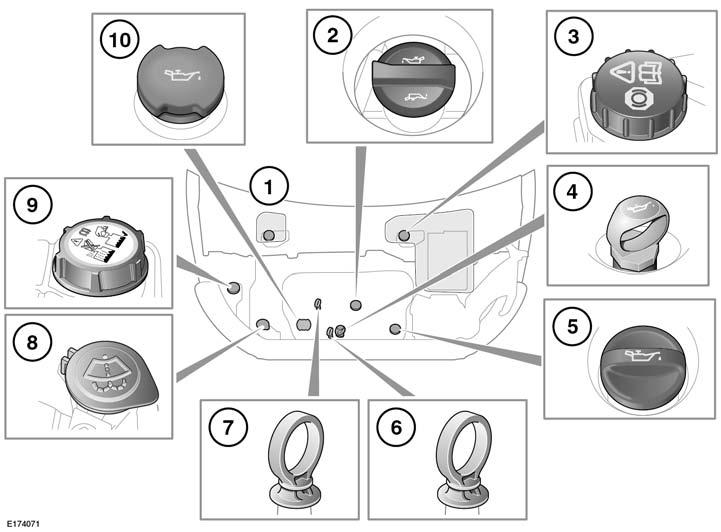 10
2
3
1
9
4
8
5
7
6
E174071