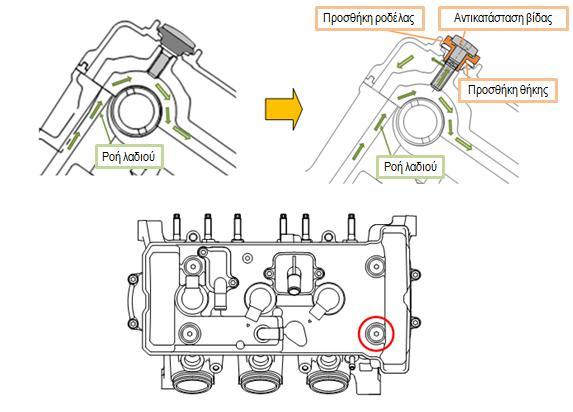 Ροή λαδιού

Προσθήκη ροδέλας

Αντικατάσταση βίδας

Προσθήκη θήκης

Ροή λαδιού