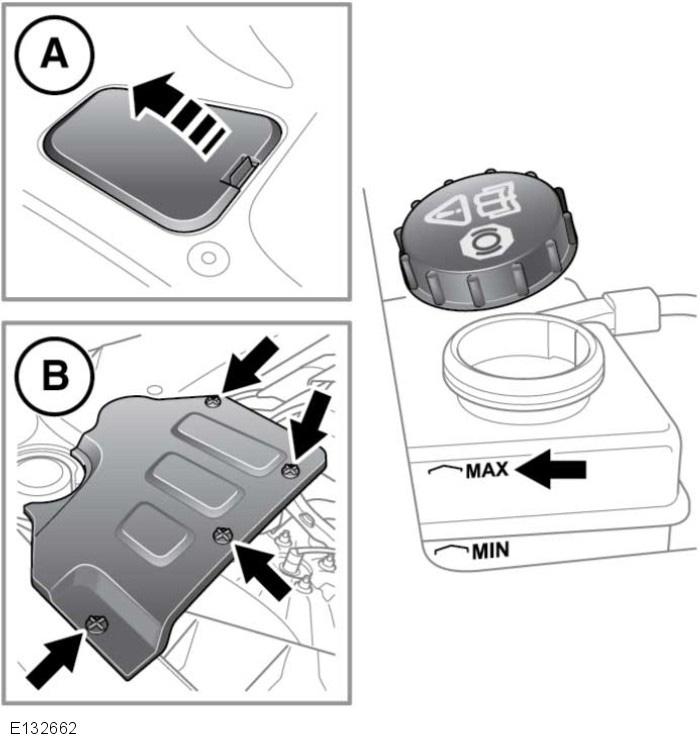 A

B

MAX

MIN

E132662