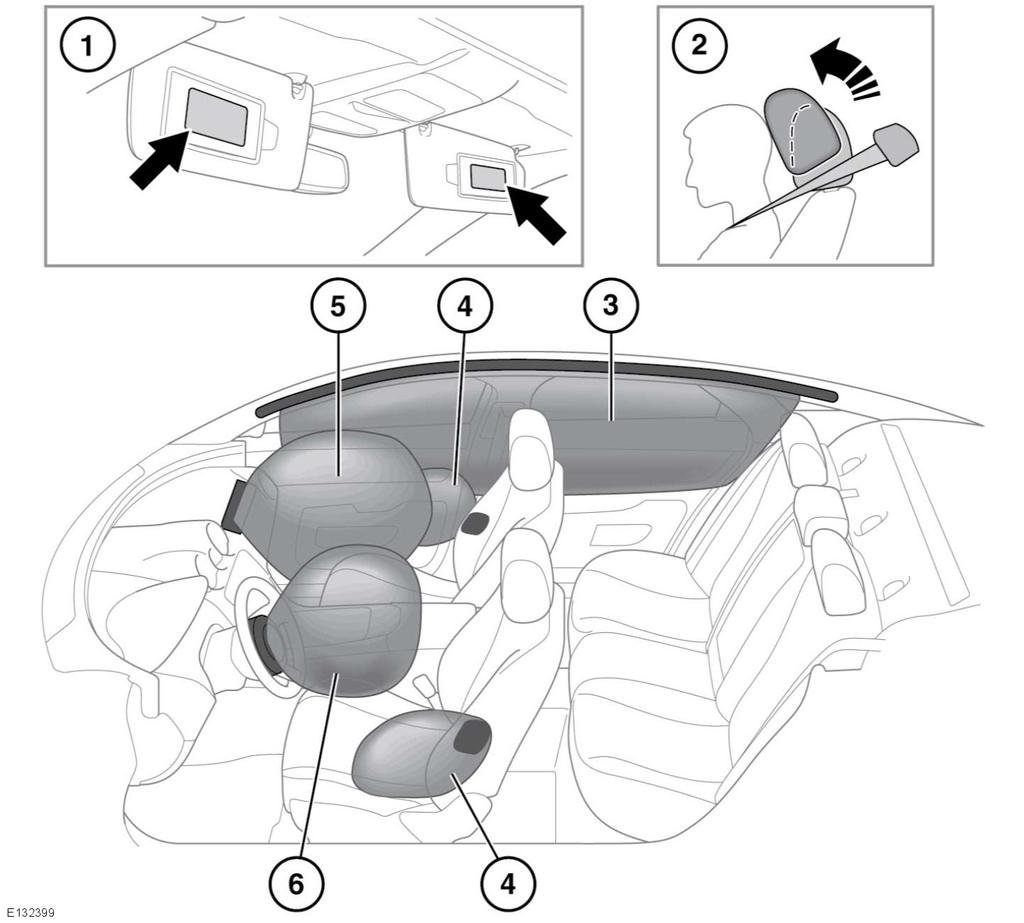 1
2
5
4
3
6
4
E132399