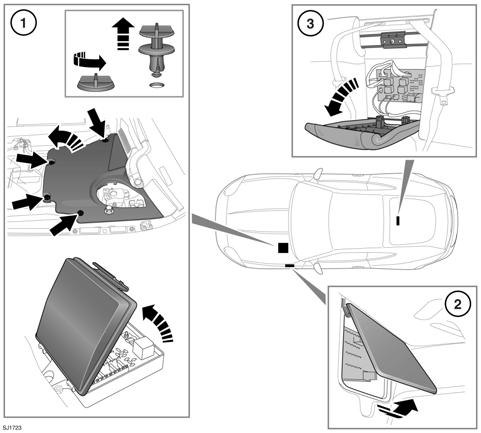 1

3

2

SJ1723