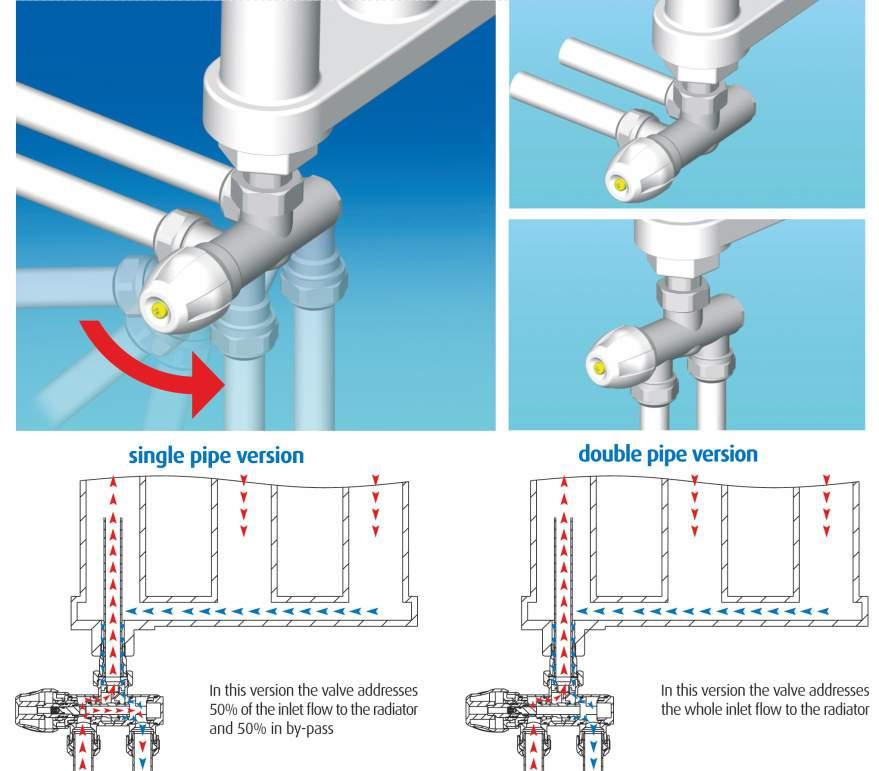 single pipe version

In this version the valve addresses 50% of the inlet flow to the radiator and 50% in by-pass

double pipe version

In this version the valve addresses the whole inlet flow to the radiator