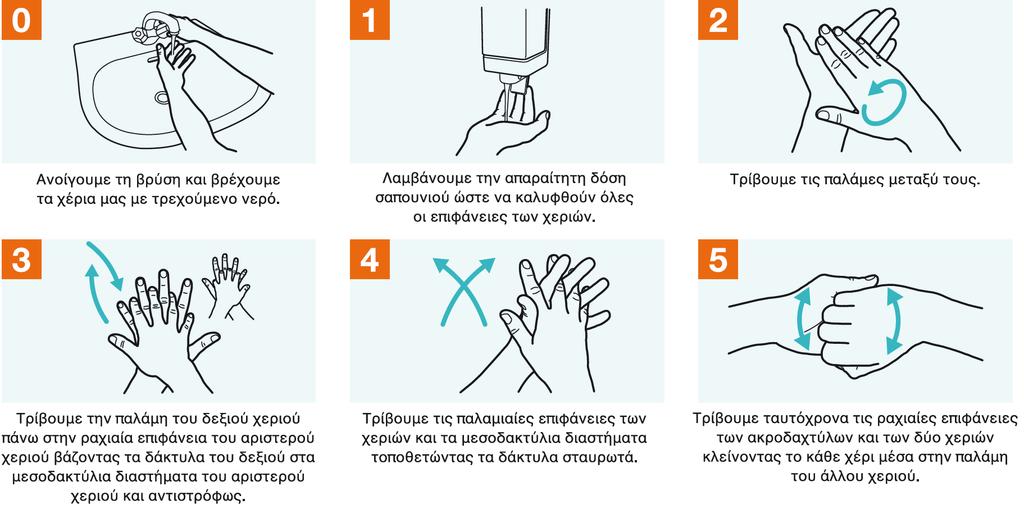 0

Ανοίγουμε τη βρύση και βρέχουμε τα χέρια μας με τρεχούμενο νερό.

1

Λαμβάνουμε την απαραίτητη δόση σαπουνιού ώστε να καλυφθούν όλες οι επιφάνειες των χεριών.

2

Τρίβουμε τις παλάμες μεταξύ τους.

3

Τρίβουμε την παλάμη του δεξιού χεριού πάνω στην ραχιαία επιφάνεια του αριστερού χεριού βάζοντας τα δάκτυλα του δεξιού στα μεσοδακτύλια διαστήματα του αριστερού χεριού και αντιστρόφως.

4

Τρίβουμε τις παλαμιαίες επιφάνειες των χεριών και τα μεσοδακτύλια διαστήματα τοποθετώντας τα δάκτυλα σταυρωτά.

5

Τρίβουμε ταυτόχρονα τις ραχιαίες επιφάνειες των ακροδαχτύλων και των δύο χεριών κλείνοντας το κάθε χέρι μέσα στην παλάμη του άλλου χεριού.