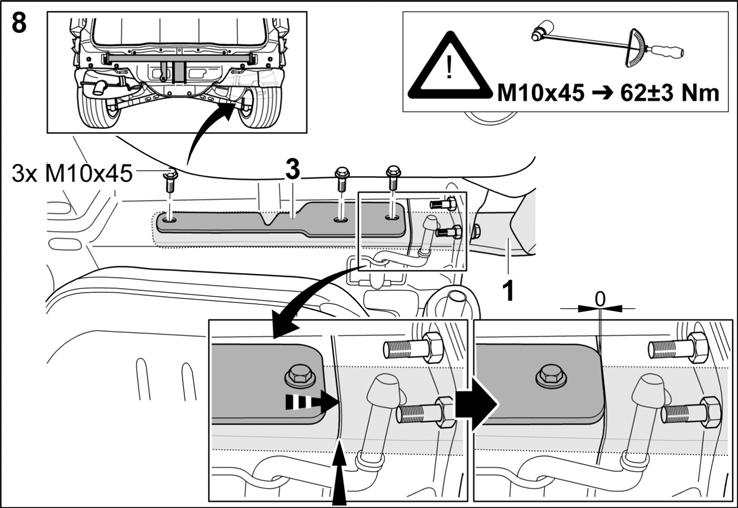 8

M10x45 → 62±3 Nm

3x M10x45

3

1

0