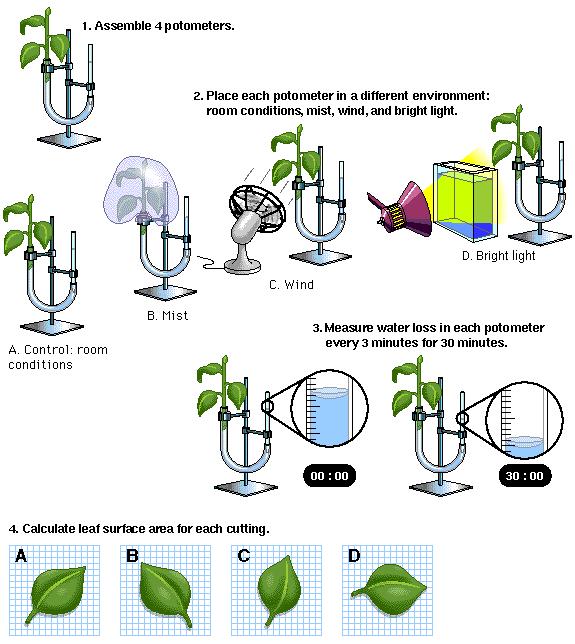 1. Assemble 4 potometers.

2. Place each potometer in a different environment: room conditions, mist, wind, and bright light.

A. Control: room conditions

B. Mist

C. Wind

D. Bright light

3. Measure water loss in each potometer every 3 minutes for 30 minutes.

00 : 00

30 : 00

4. Calculate leaf surface area for each cutting.

A

B

C

D