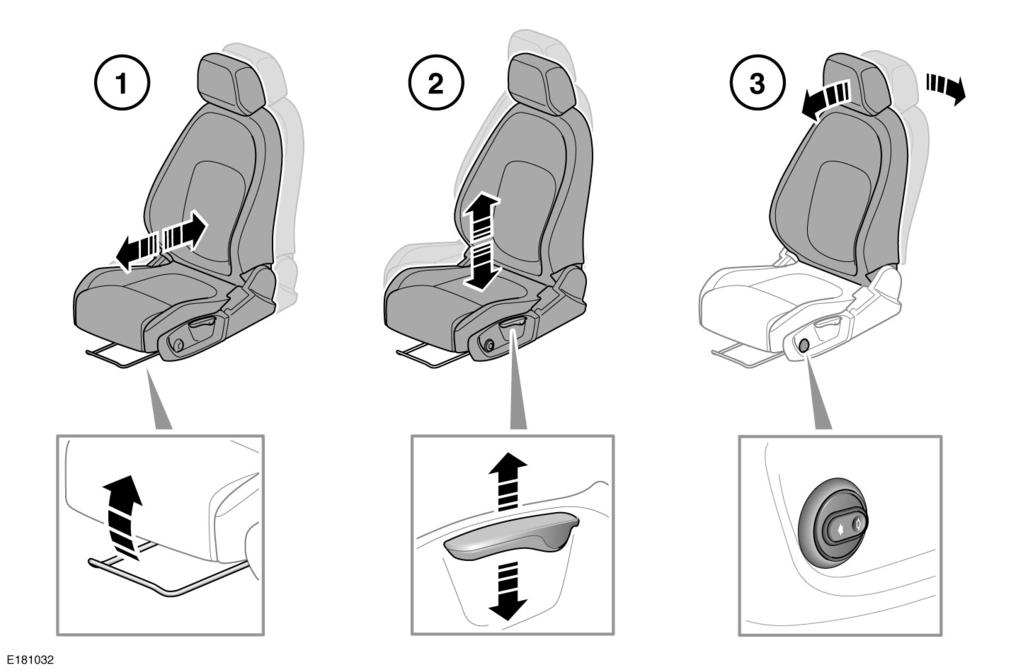 1

2

3

E181032