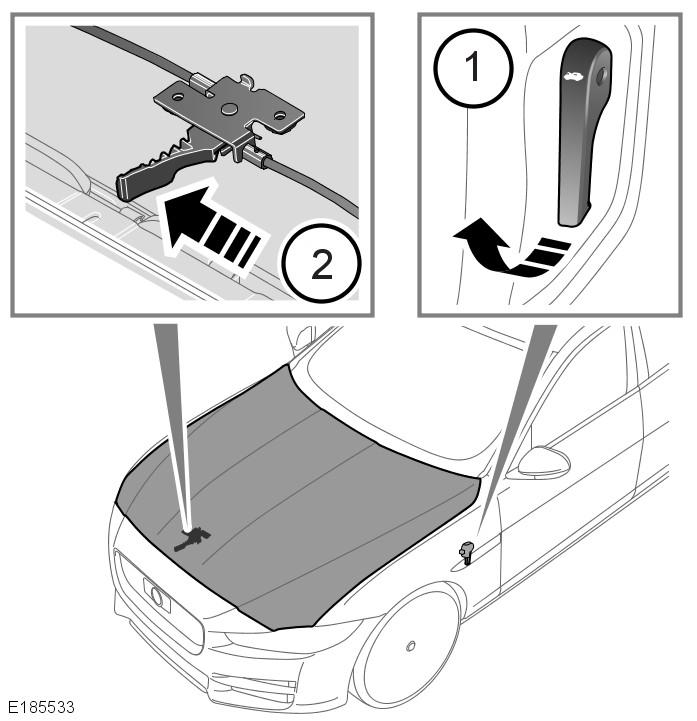 2

1

E185533