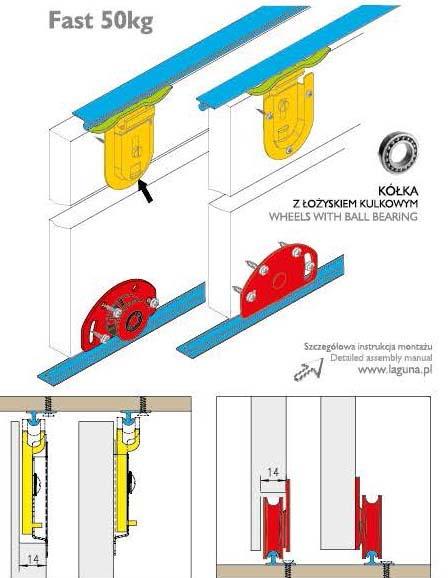 Fast 50kg

KÓŁKA
Z ŁOŻYSKIEM KULKOWYM
WHEELS WITH BALL BEARING

Szczegółowa instrukcja montażu
Detailed assembly manual
www.laguna.pl

14

14