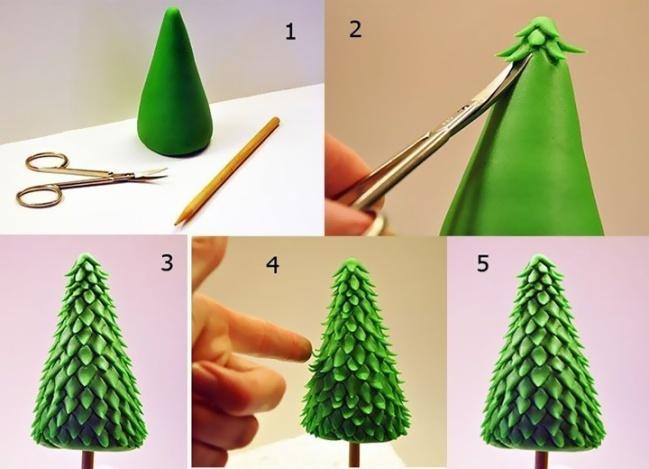 1
2
3
4
5