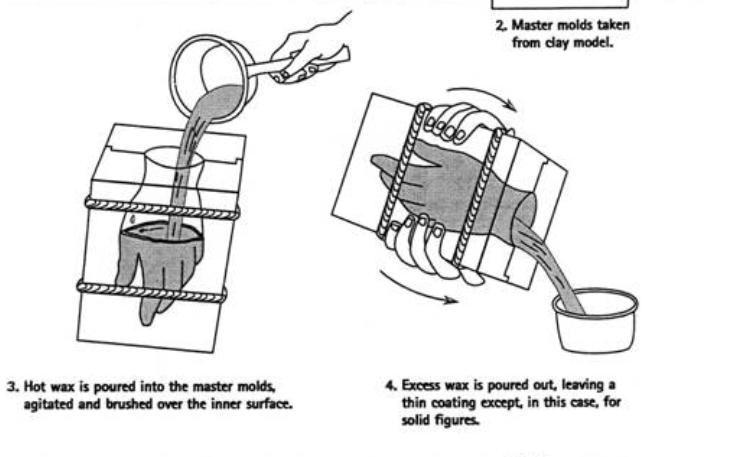 2. Master molds taken from clay model.

3. Hot wax is poured into the master molds, agitated and brushed over the inner surface.

4. Excess wax is poured out, leaving a thin coating except, in this case, for solid figures.