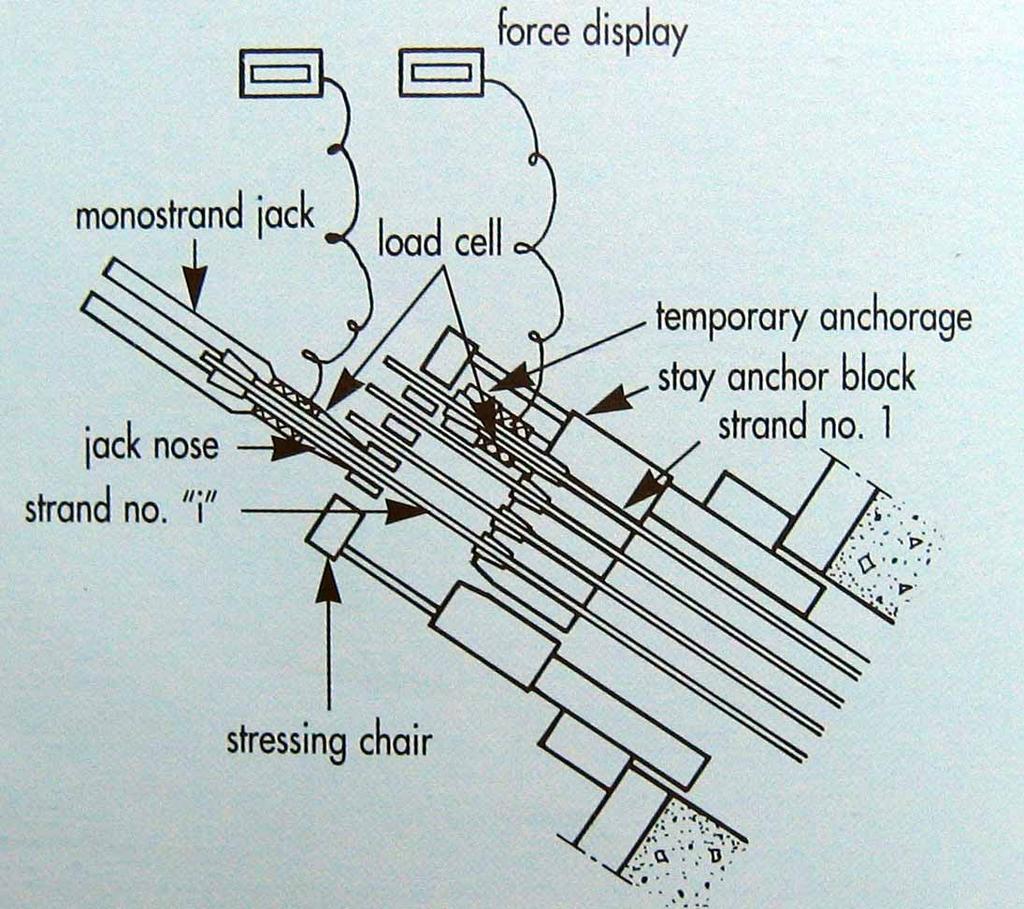 force display

monostrand jack

load cell

temporary anchorage

stay anchor block

strand no. 1

jack nose

strand no. "i"

stressing chair