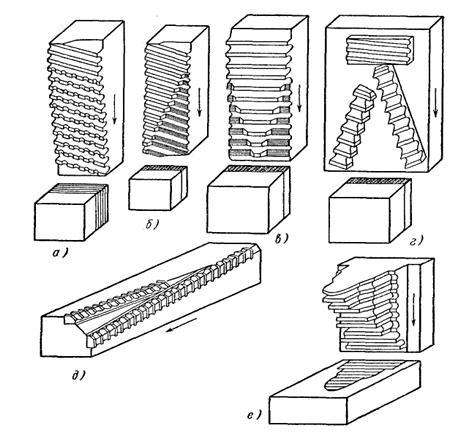 а)

б)

в)

г)

д)

е)