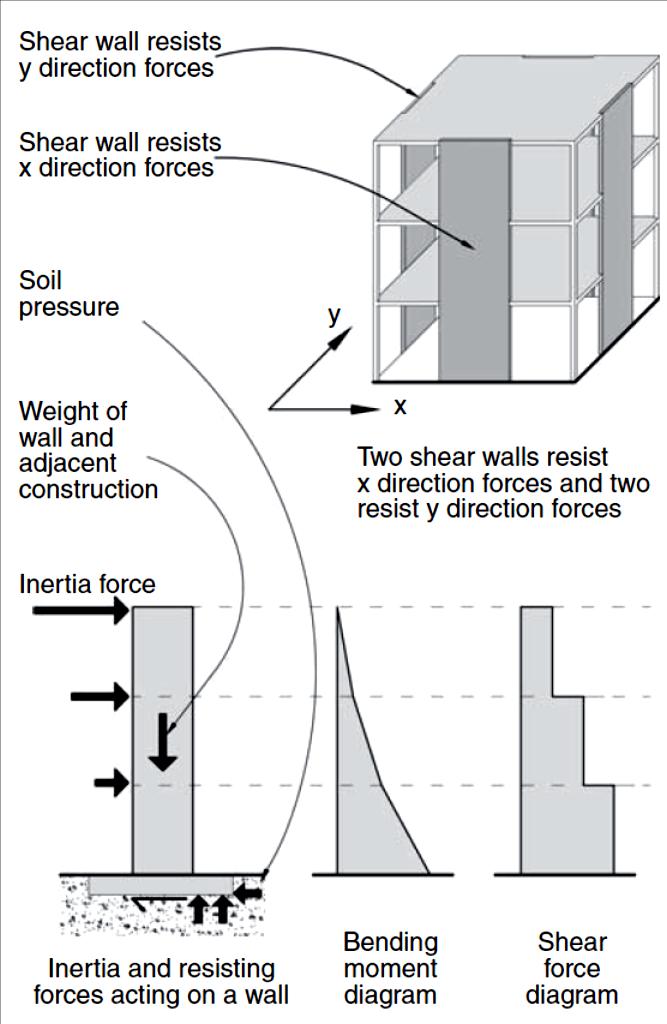 Shear wall resists y direction forces

Shear wall resists x direction forces

Soil pressure

y

x

Weight of wall and adjacent construction

Two shear walls resist x direction forces and two resist y direction forces

Inertia force

Inertia and resisting forces acting on a wall

Bending moment diagram

Shear force diagram