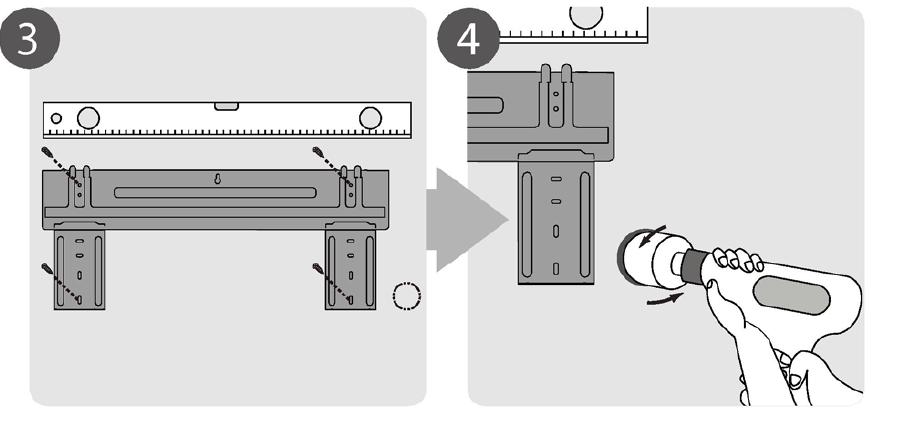 3

4