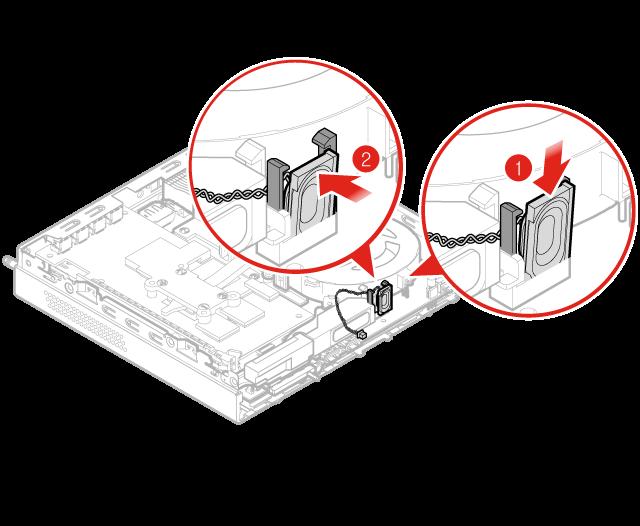 2
1