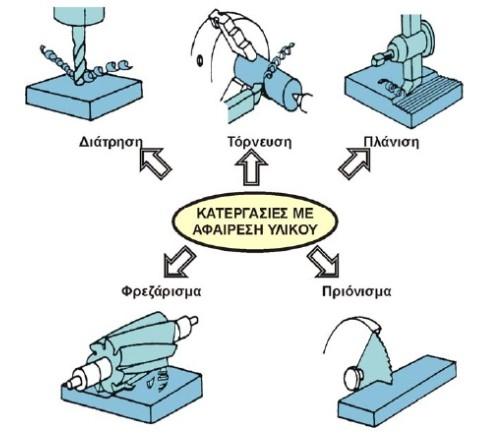 Διάτρηση

Τόρνευση

Πλάνιση

ΚΑΤΕΡΓΑΣΙΕΣ ΜΕ ΑΦΑΙΡΕΣΗ ΥΛΙΚΟΥ

Φρεζάρισμα

Πριόνισμα