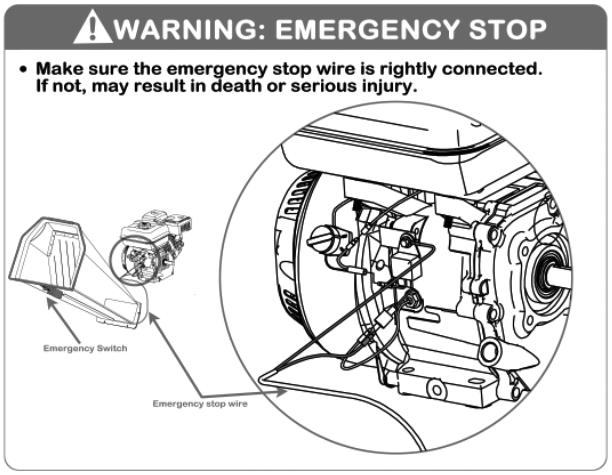 WARNING: EMERGENCY STOP

• Make sure the emergency stop wire is rightly connected. If not, may result in death or serious injury.

Emergency Switch

Emergency stop wire