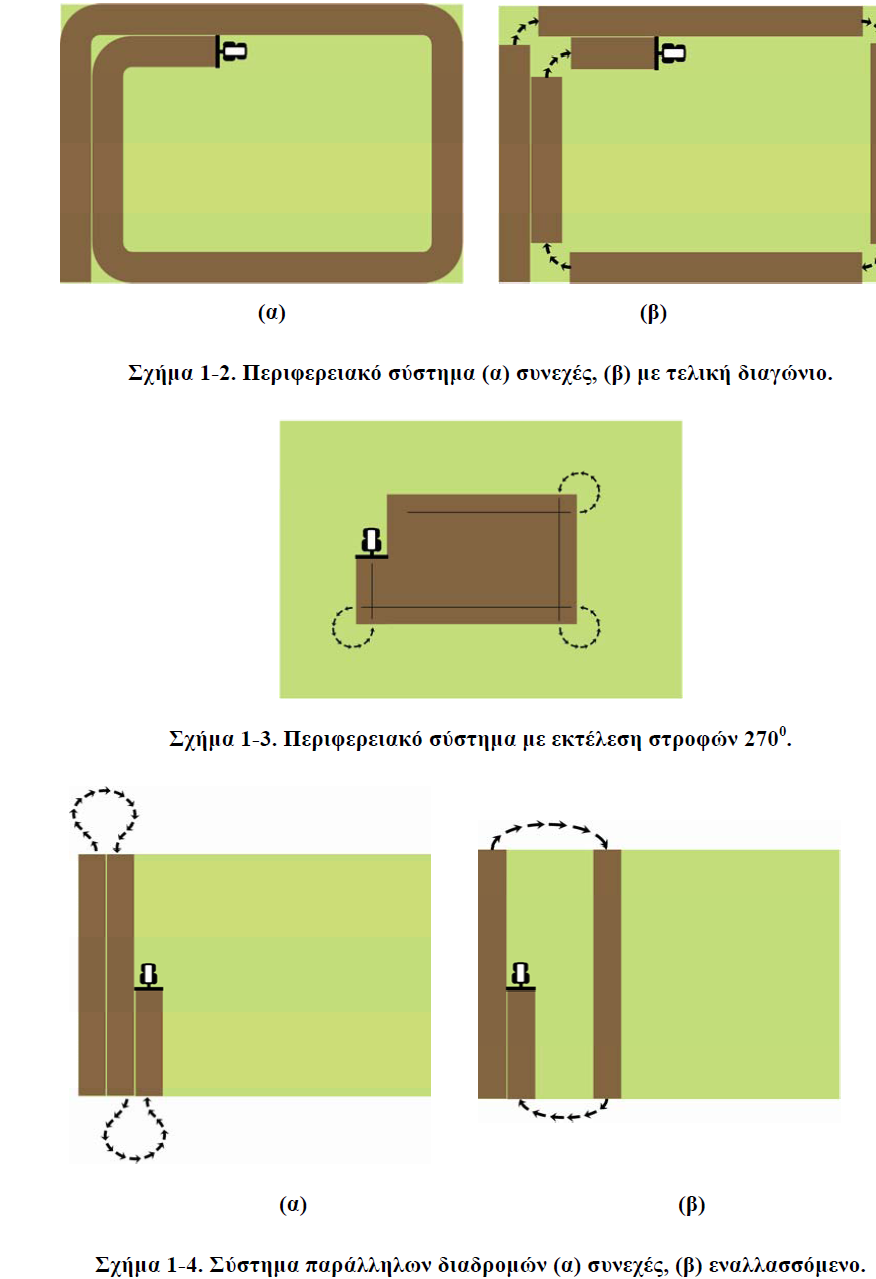 (α)

(β)

Σχήμα 1-2. Περιφερειακό σύστημα (α) συνεχές, (β) με τελική διαγώνιο.

Σχήμα 1-3. Περιφερειακό σύστημα με εκτέλεση στροφών $270^0$.

(α)

(β)

Σχήμα 1-4. Σύστημα παράλληλων διαδρομών (α) συνεχές, (β) εναλλασσόμενο.