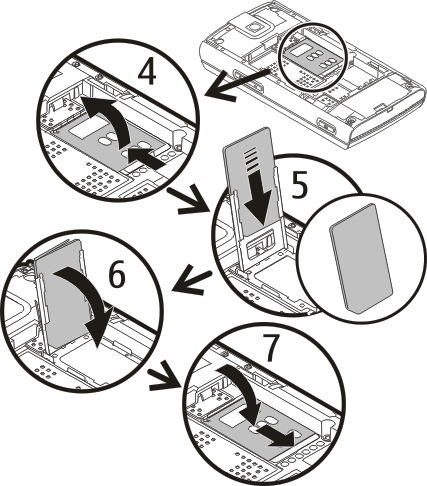 4

5

6

7