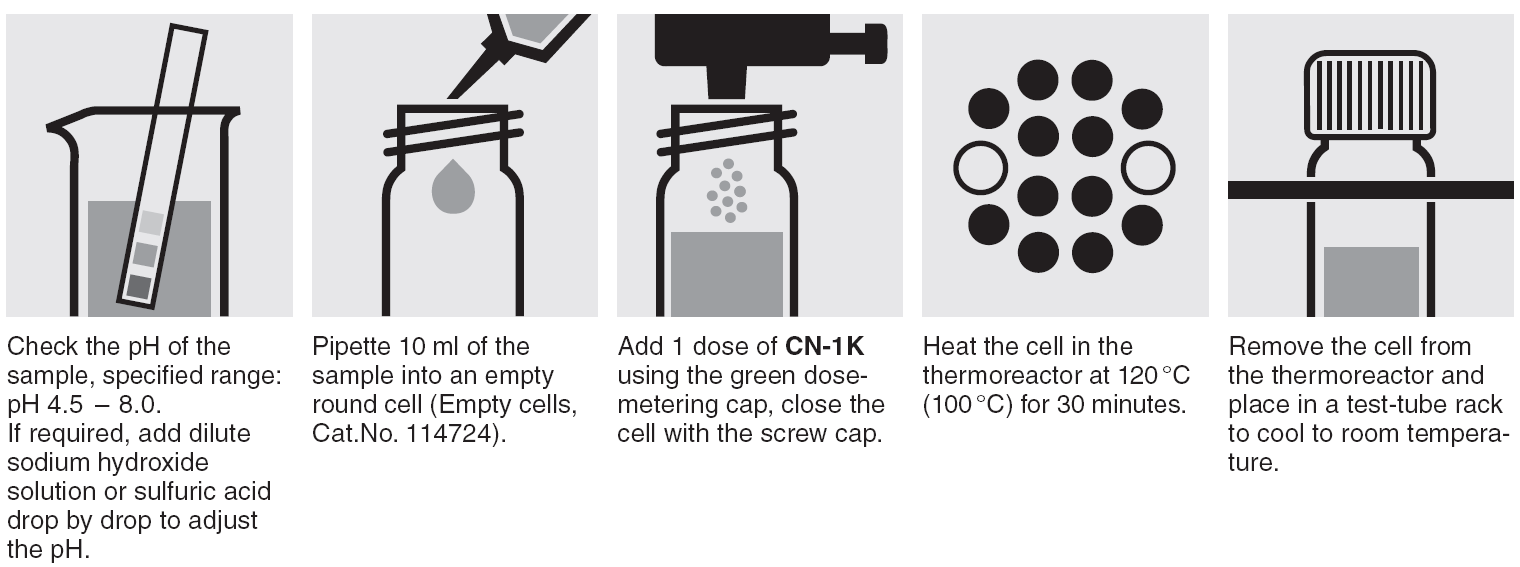 Check the pH of the sample, specified range: pH 4.5 – 8.0.
If required, add dilute sodium hydroxide solution or sulfuric acid drop by drop to adjust the pH.

Pipette 10 ml of the sample into an empty round cell (Empty cells, Cat.No. 114724).

Add 1 dose of **CN-1K** using the green dose-metering cap, close the cell with the screw cap.

Heat the cell in the thermoreactor at 120 °C (100 °C) for 30 minutes.

Remove the cell from the thermoreactor and place in a test-tube rack to cool to room temperature.