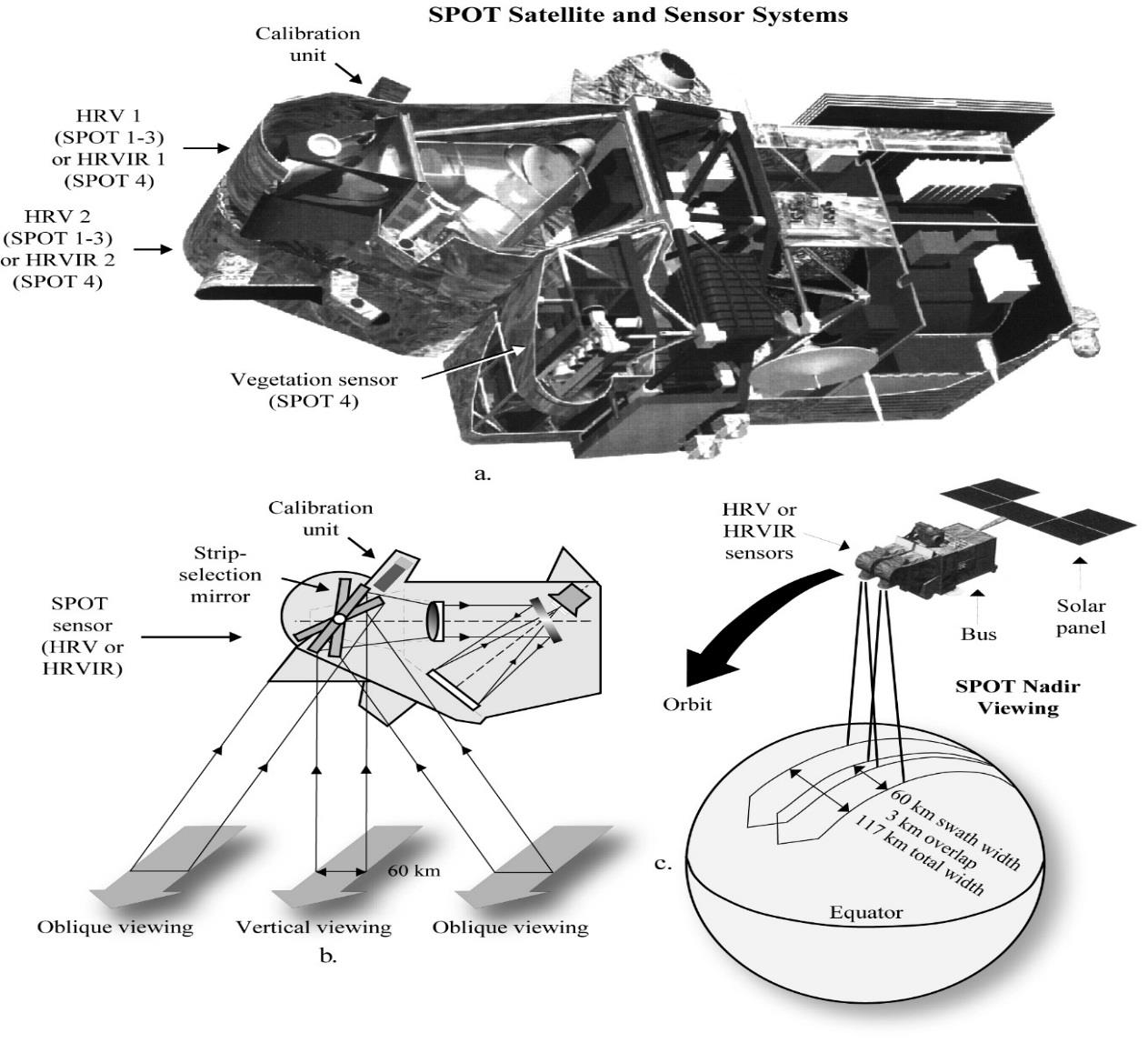 SPOT Satellite and Sensor Systems

Calibration unit

HRV 1 (SPOT 1-3) or HRVIR 1 (SPOT 4)

HRV 2 (SPOT 1-3) or HRVIR 2 (SPOT 4)

Vegetation sensor (SPOT 4)

a.

Calibration unit

Strip-selection mirror

SPOT sensor (HRV or HRVIR)

60 km

Oblique viewing

Vertical viewing

Oblique viewing

b.

HRV or HRVIR sensors

Bus

Solar panel

Orbit

SPOT Nadir Viewing

60 km swath width
3 km overlap
117 km total width

c.

Equator