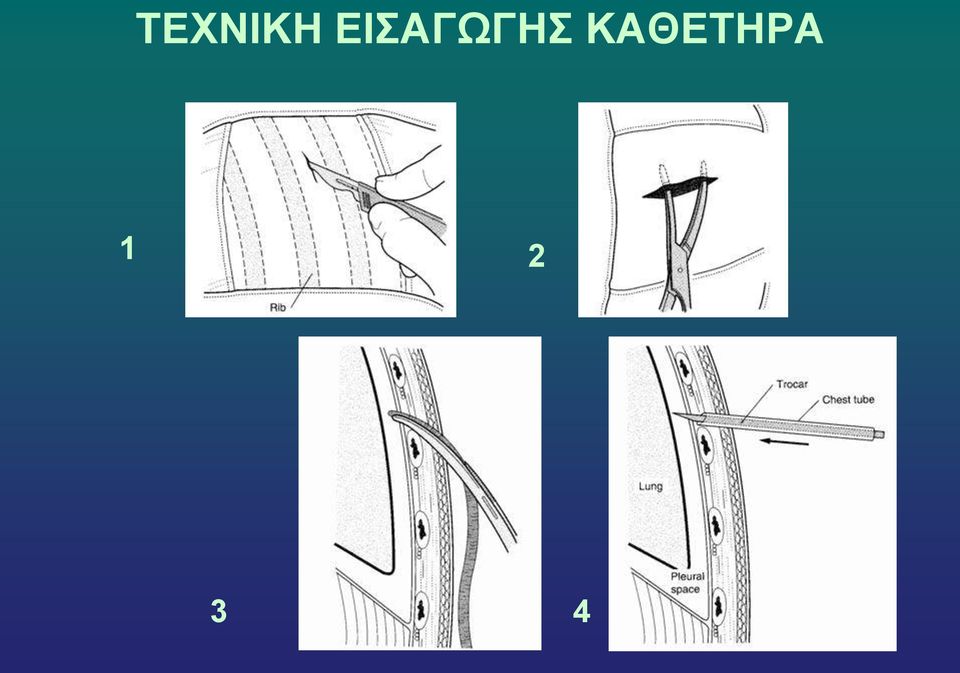 ΤΕΧΝΙΚΗ ΕΙΣΑΓΩΓΗΣ ΚΑΘΕΤΗΡΑ

1

Rib

2

3

4

Trocar

Chest tube

Lung

Pleural space